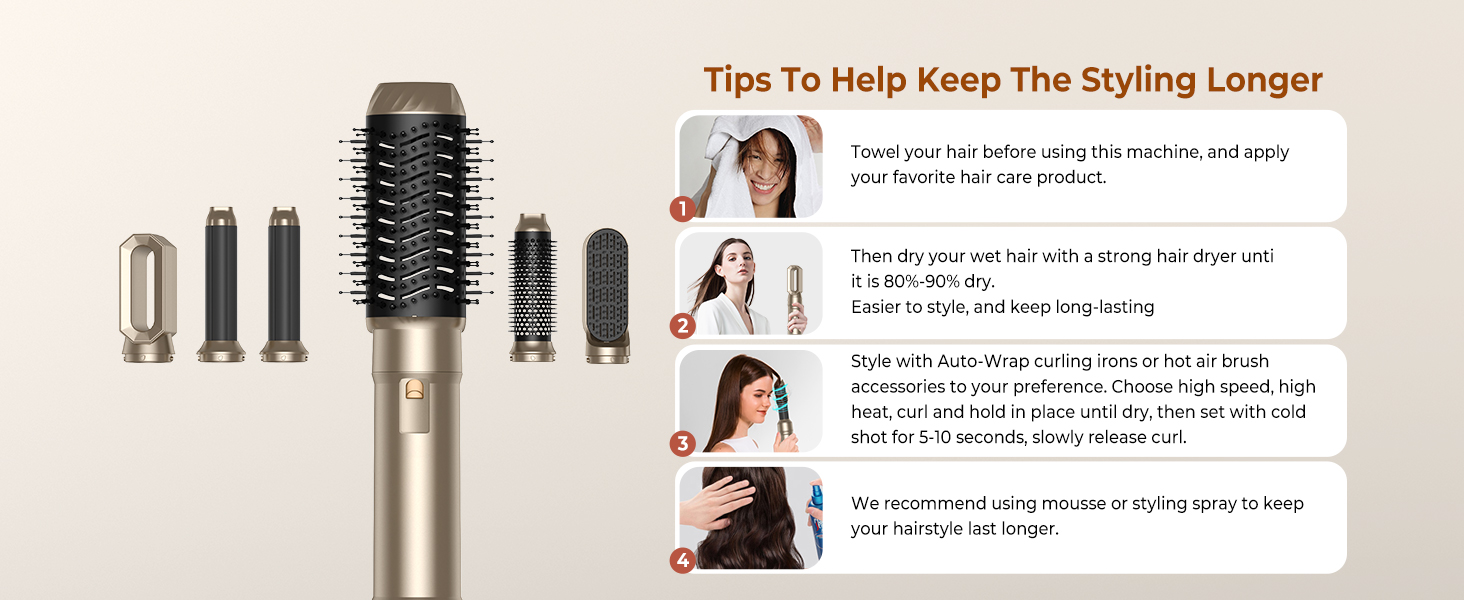 Tips To Help Keep The Styling Longer

1

Towel your hair before using this machine, and apply your favorite hair care product.

2

Then dry your wet hair with a strong hair dryer unti it is 80%-90% dry.
Easier to style, and keep long-lasting

3

Style with Auto-Wrap curling irons or hot air brush accessories to your preference. Choose high speed, high heat, curl and hold in place until dry, then set with cold shot for 5-10 seconds, slowly release curl.

4

We recommend using mousse or styling spray to keep your hairstyle last longer.