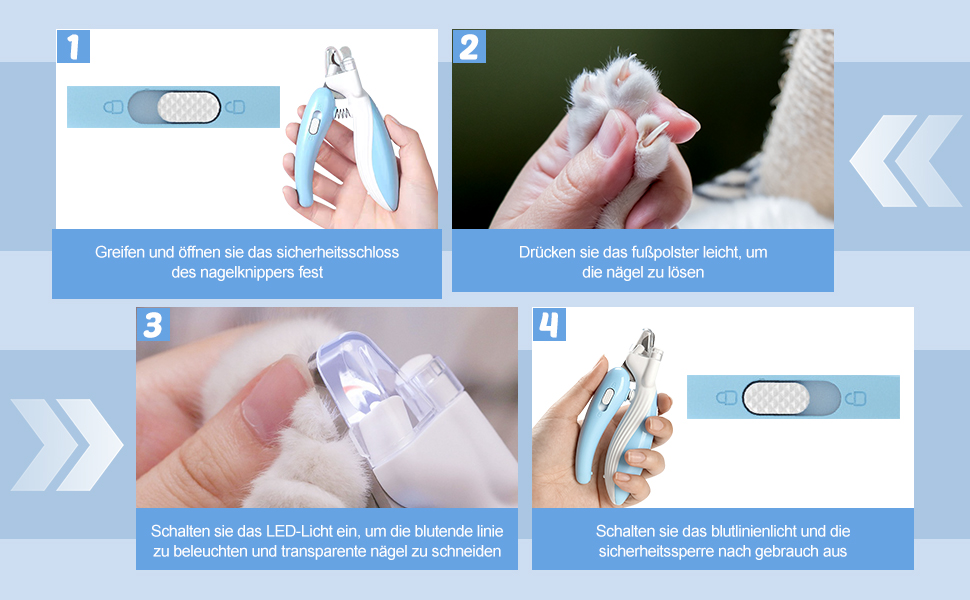 1

Greifen und öffnen sie das sicherheitsschloss des nagelknippers fest

2

Drücken sie das fußpolster leicht, um die nägel zu lösen

3

Schalten sie das LED-Licht ein, um die blutende linie zu beleuchten und transparente nägel zu schneiden

4

Schalten sie das blutlinienlicht und die sicherheitssperre nach gebrauch aus