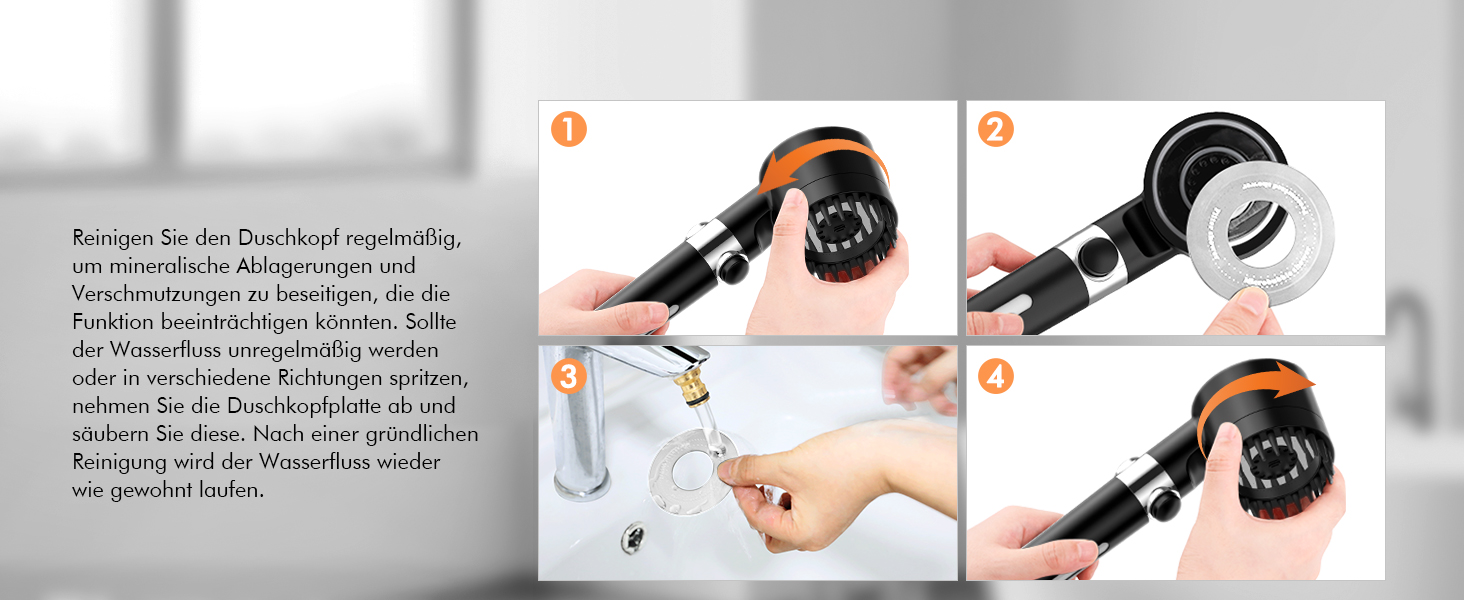 Reinigen Sie den Duschkopf regelmäßig, um mineralische Ablagerungen und Verschmutzungen zu beseitigen, die die Funktion beeinträchtigen könnten. Sollte der Wasserfluss unregelmäßig werden oder in verschiedene Richtungen spritzen, nehmen Sie die Duschkopfplatte ab und säubern Sie diese. Nach einer gründlichen Reinigung wird der Wasserfluss wieder wie gewohnt laufen.

1

2

3

4