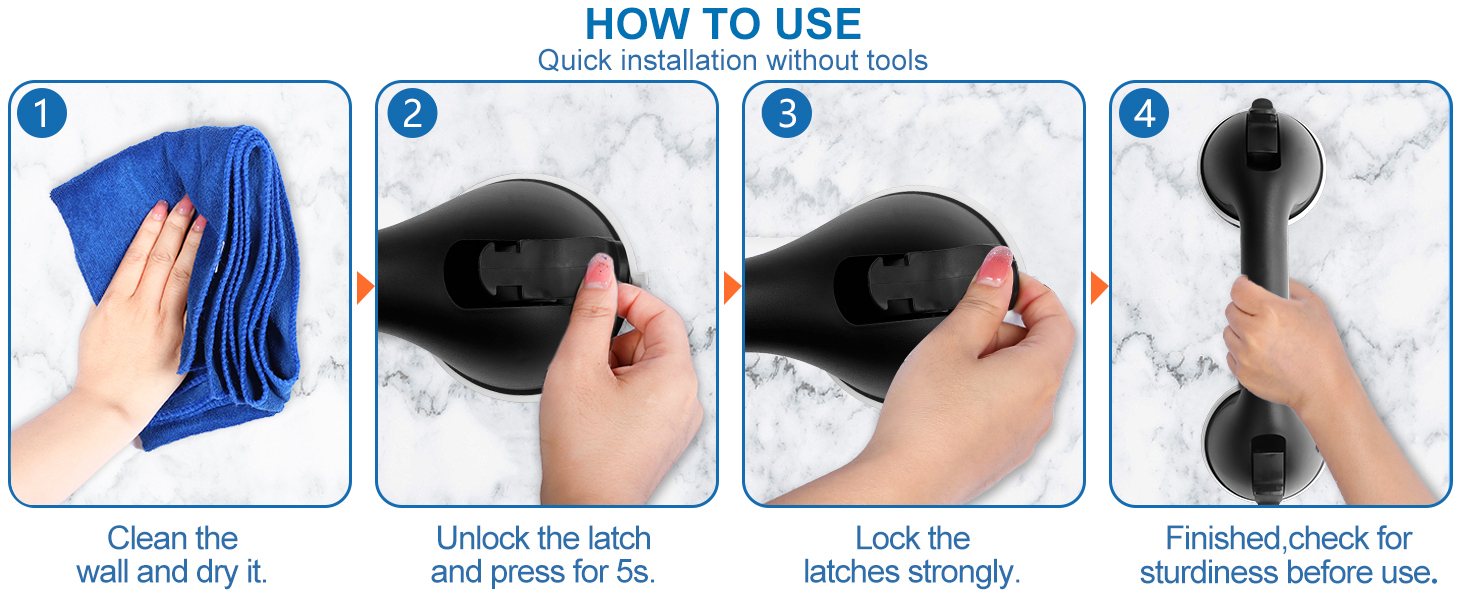 HOW TO USE
Quick installation without tools

1
Clean the wall and dry it.

2
Unlock the latch and press for 5s.

3
Lock the latches strongly.

4
Finished,check for sturdiness before use.