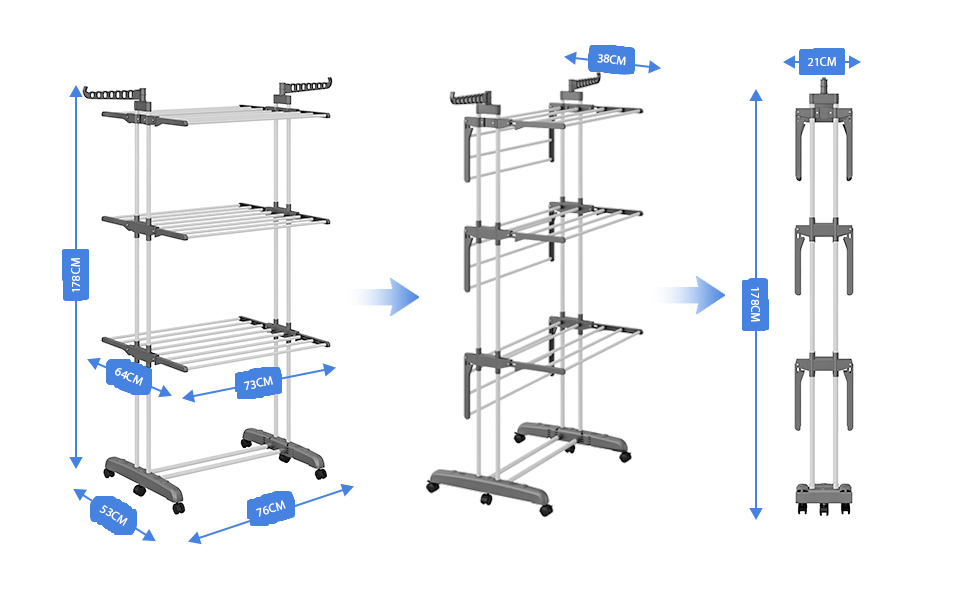 178CM
64CM
73CM
53CM
76CM
38CM
21CM
178CM