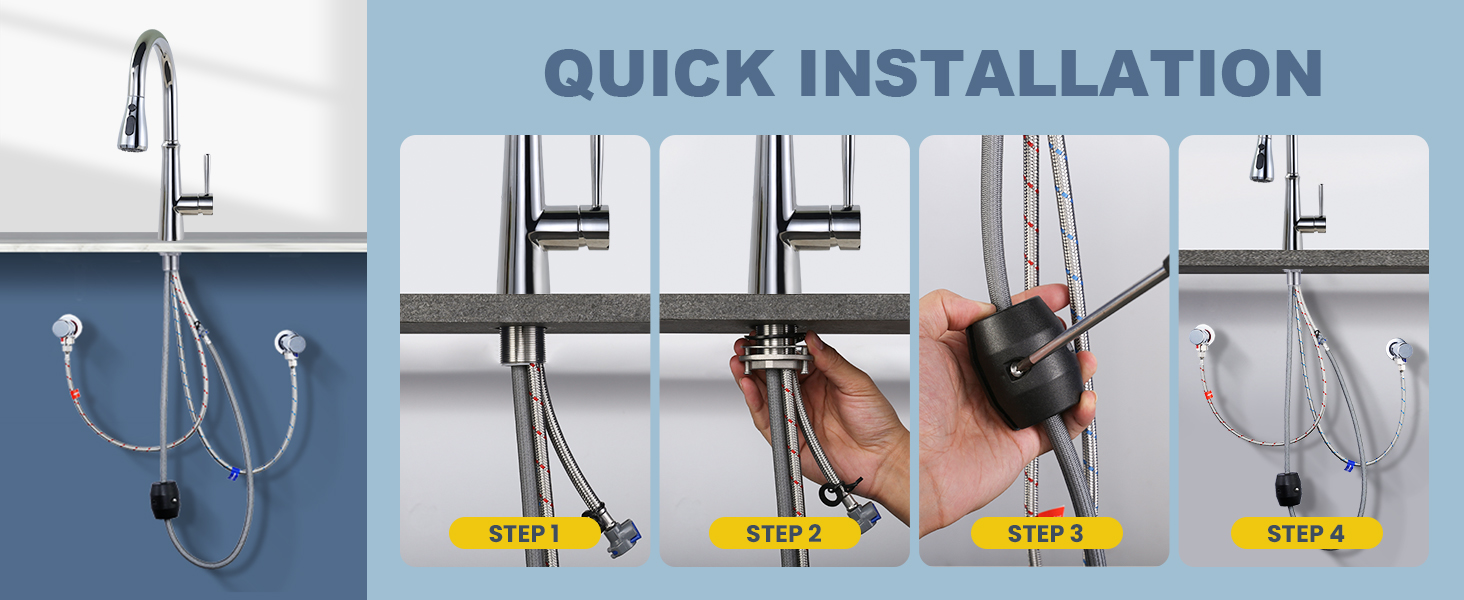 QUICK INSTALLATION

STEP 1

STEP 2

STEP 3

STEP 4