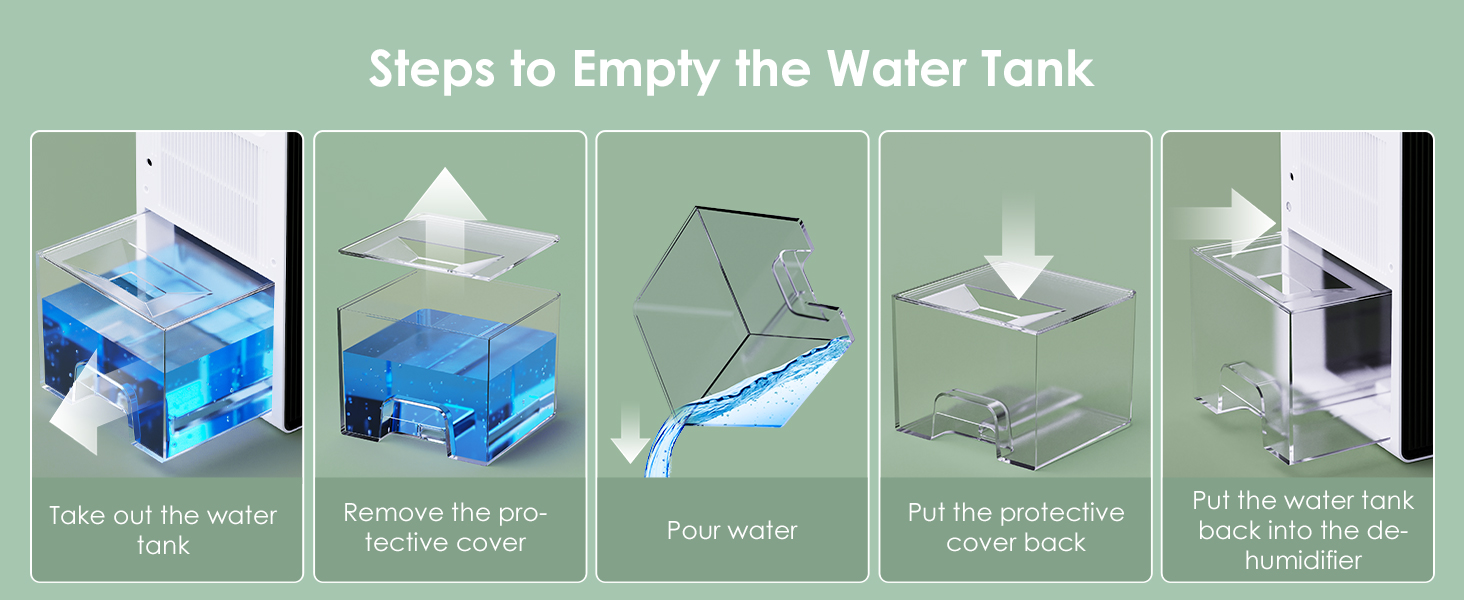 Steps to Empty the Water Tank

Take out the water tank

Remove the protective cover

Pour water

Put the protective cover back

Put the water tank back into the dehumidifier