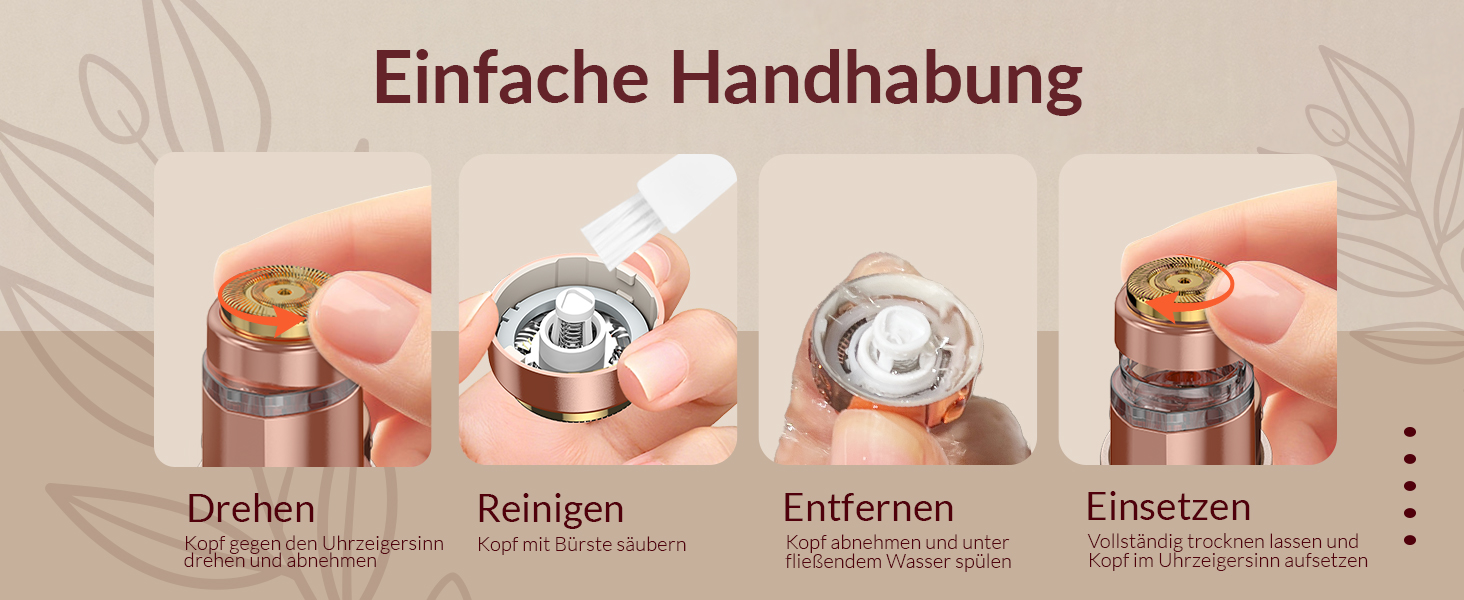 Einfache Handhabung

Drehen
Kopf gegen den Uhrzeigersinn drehen und abnehmen

Reinigen
Kopf mit Bürste säubern

Entfernen
Kopf abnehmen und unter fließendem Wasser spülen

Einsetzen
Vollständig trocknen lassen und Kopf im Uhrzeigersinn aufsetzen