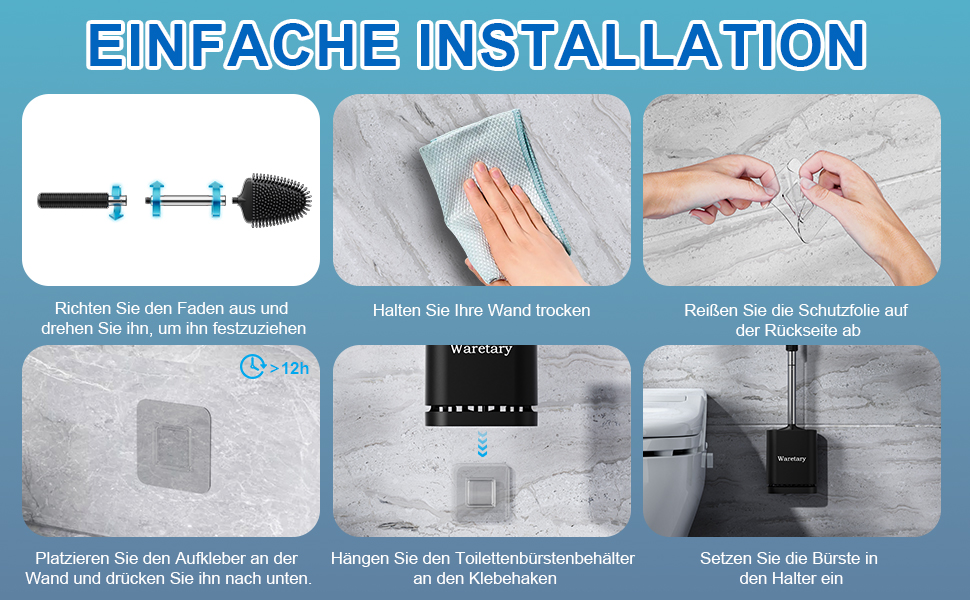 EINFACHE INSTALLATION

Richten Sie den Faden aus und drehen Sie ihn, um ihn festzuziehen

Halten Sie Ihre Wand trocken

Reißen Sie die Schutzfolie auf der Rückseite ab

>12h

Platzieren Sie den Aufkleber an der Wand und drücken Sie ihn nach unten.

Waretary

Hängen Sie den Toilettenbürstenbehälter an den Klebehaken

Waretary

Setzen Sie die Bürste in den Halter ein