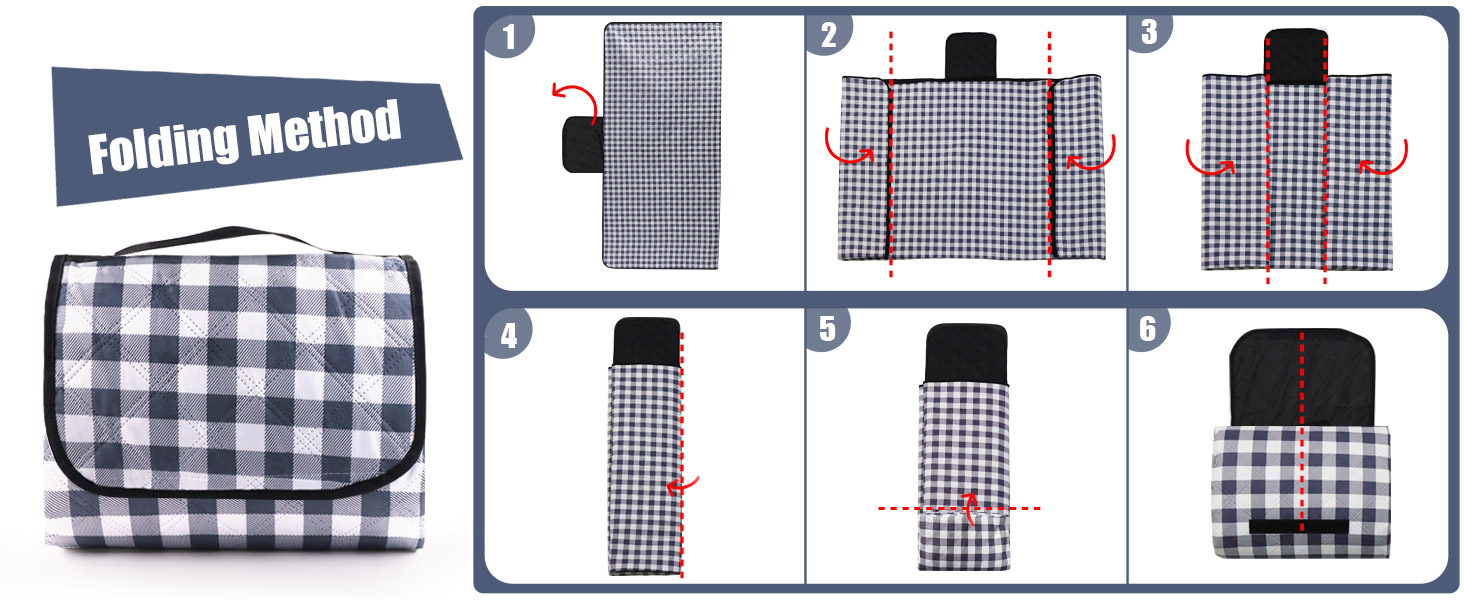 Folding Method

1

2

3

4

5

6