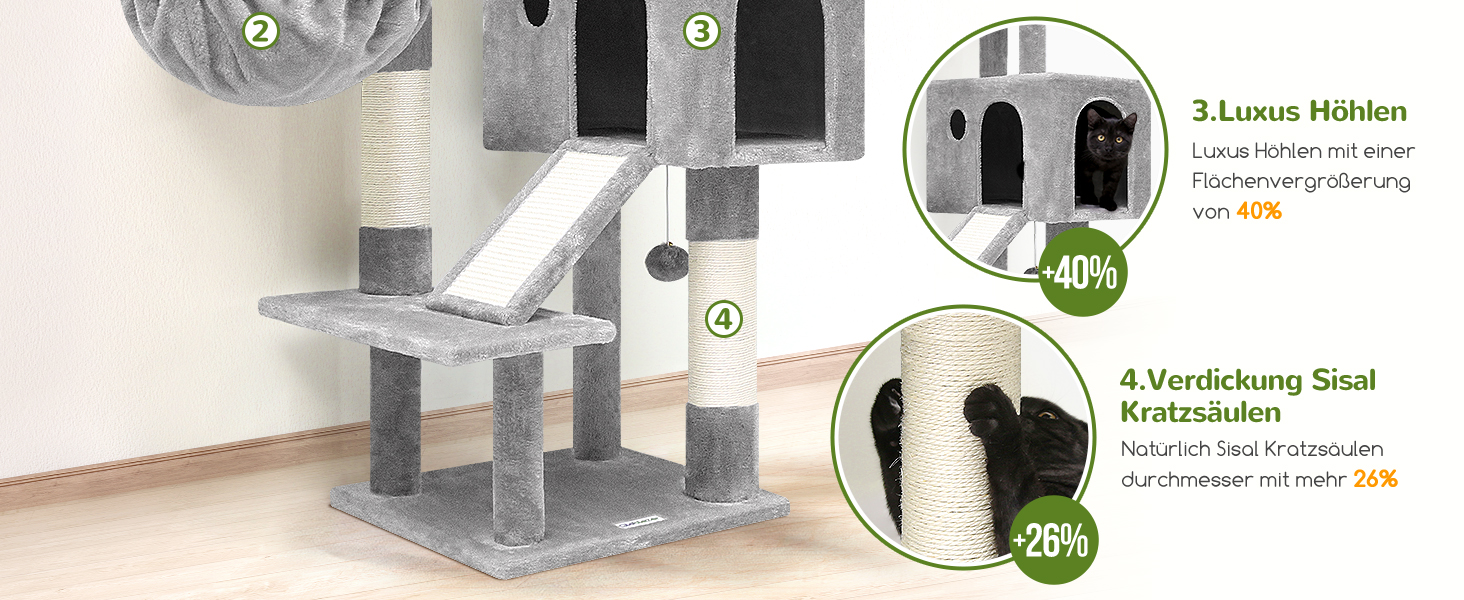 2

3

4

+40%

3.Luxus Höhlen

Luxus Höhlen mit einer Flächenvergrößerung von 40%

+26%

4.Verdickung Sisal Kratzsäulen

Natürlich Sisal Kratzsäulen durchmesser mit mehr 26%