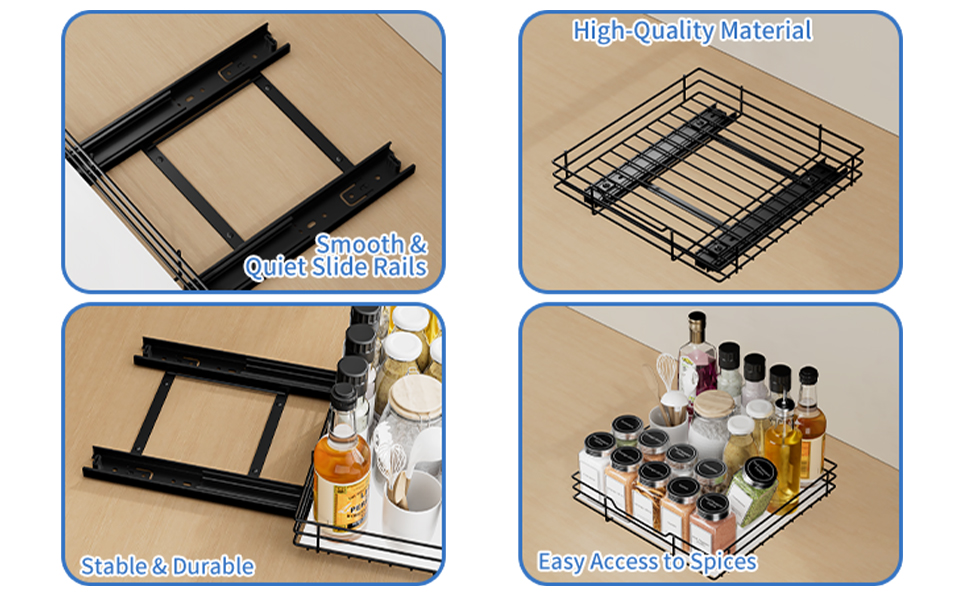 Smooth &
Quiet Slide Rails

High-Quality Material

Stable & Durable

Easy Access to Spices