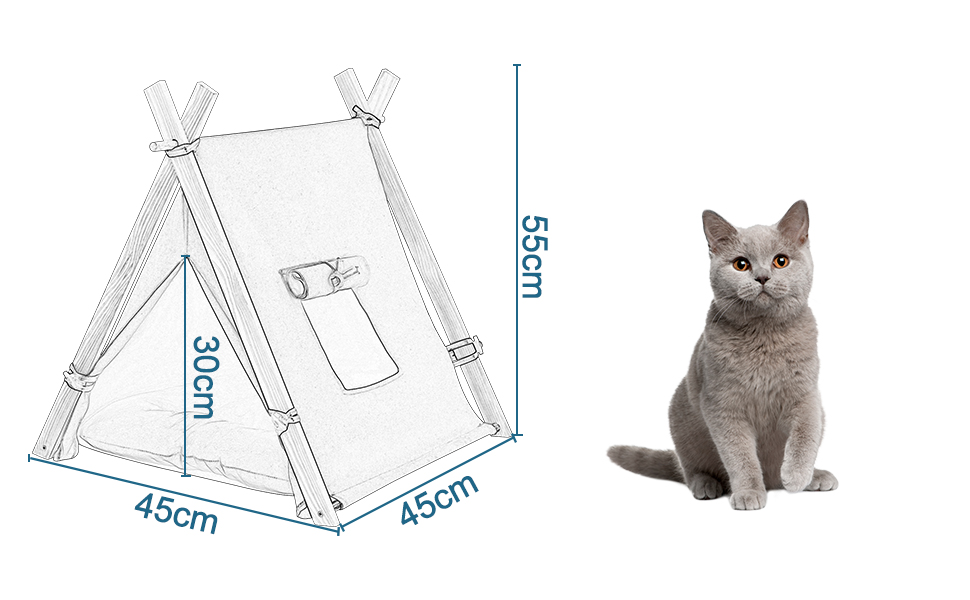 55cm

30cm

45cm

45cm