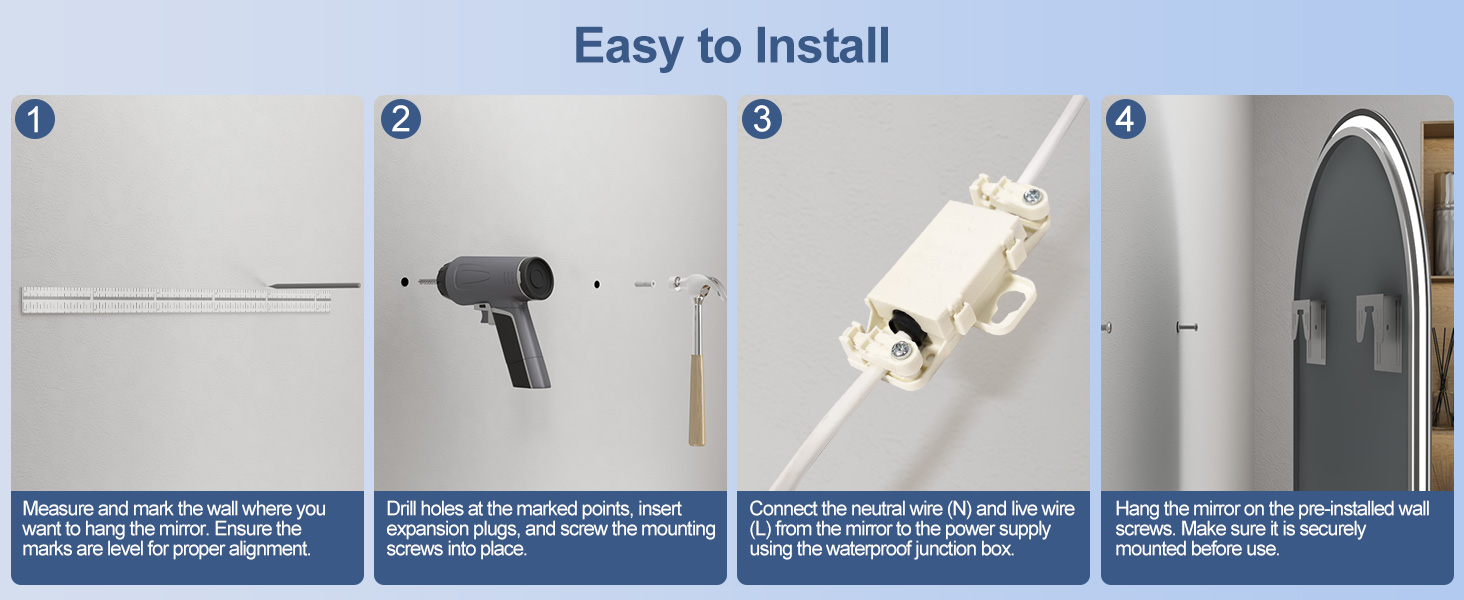 Easy to Install

1

Measure and mark the wall where you want to hang the mirror. Ensure the marks are level for proper alignment.

2

Drill holes at the marked points, insert expansion plugs, and screw the mounting screws into place.

3

Connect the neutral wire (N) and live wire (L) from the mirror to the power supply using the waterproof junction box.

4

Hang the mirror on the pre-installed wall screws. Make sure it is securely mounted before use.