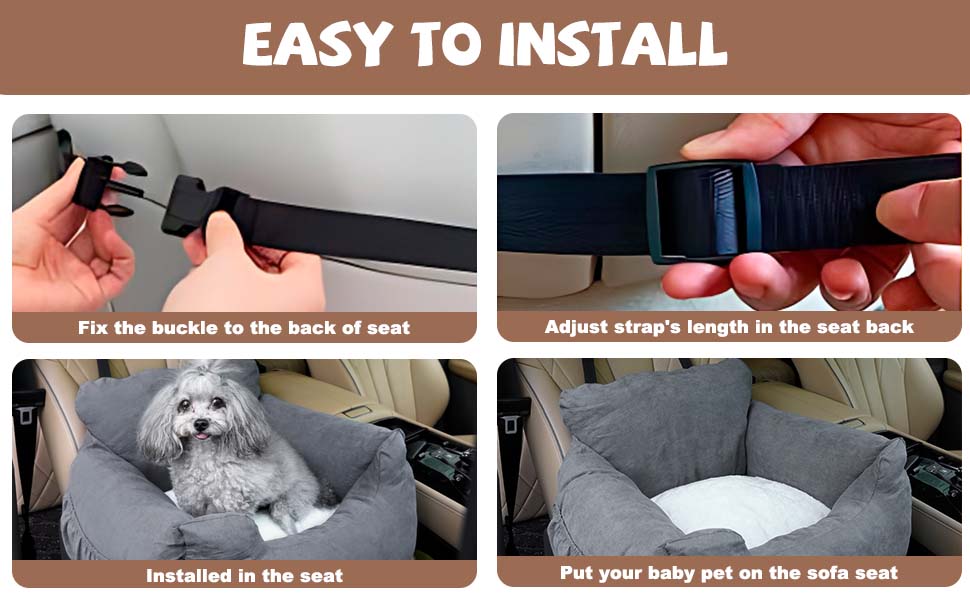 EASY TO INSTALL

Fix the buckle to the back of seat

Adjust strap's length in the seat back

Installed in the seat

Put your baby pet on the sofa seat