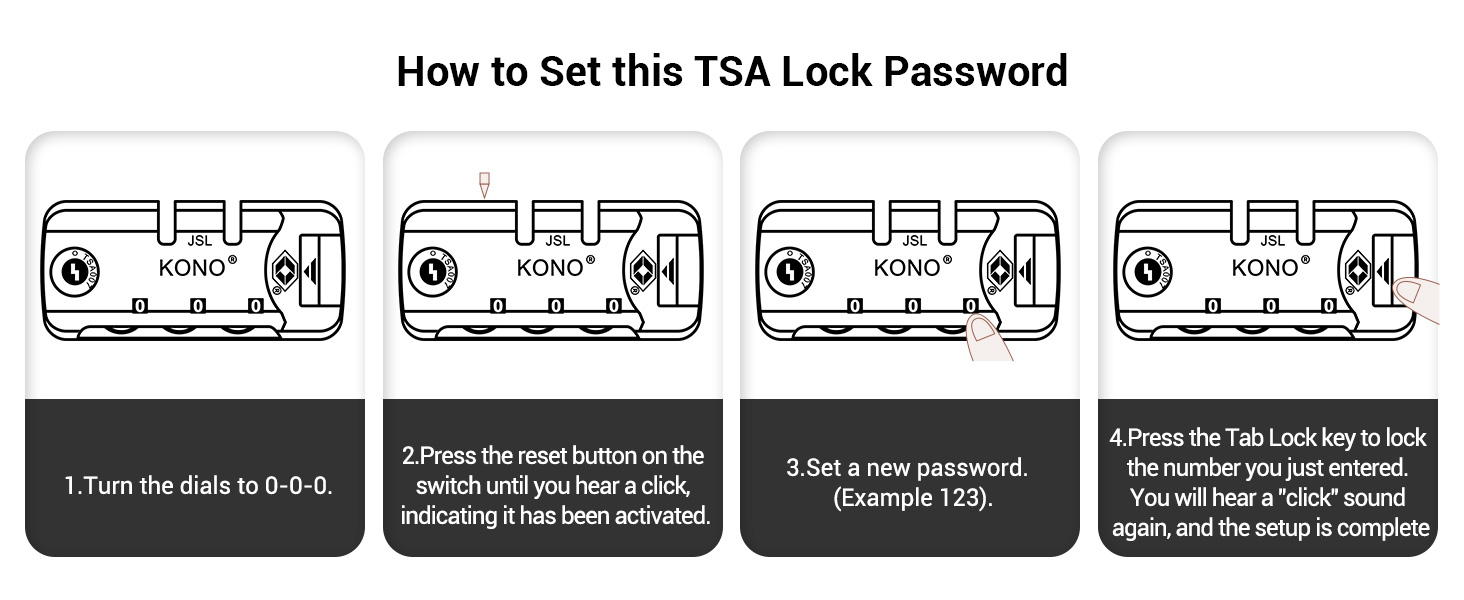 How to Set this TSA Lock Password

JSL
KONO®
TSA007
0 0 0

1.Turn the dials to 0-0-0.

JSL
KONO®
TSA007
0 0 0

2.Press the reset button on the switch until you hear a click, indicating it has been activated.

JSL
KONO®
TSA007
0 0 0

3.Set a new password. (Example 123).

JSL
KONO®
TSA007
0 0 0

4.Press the Tab Lock key to lock the number you just entered. You will hear a "click" sound again, and the setup is complete