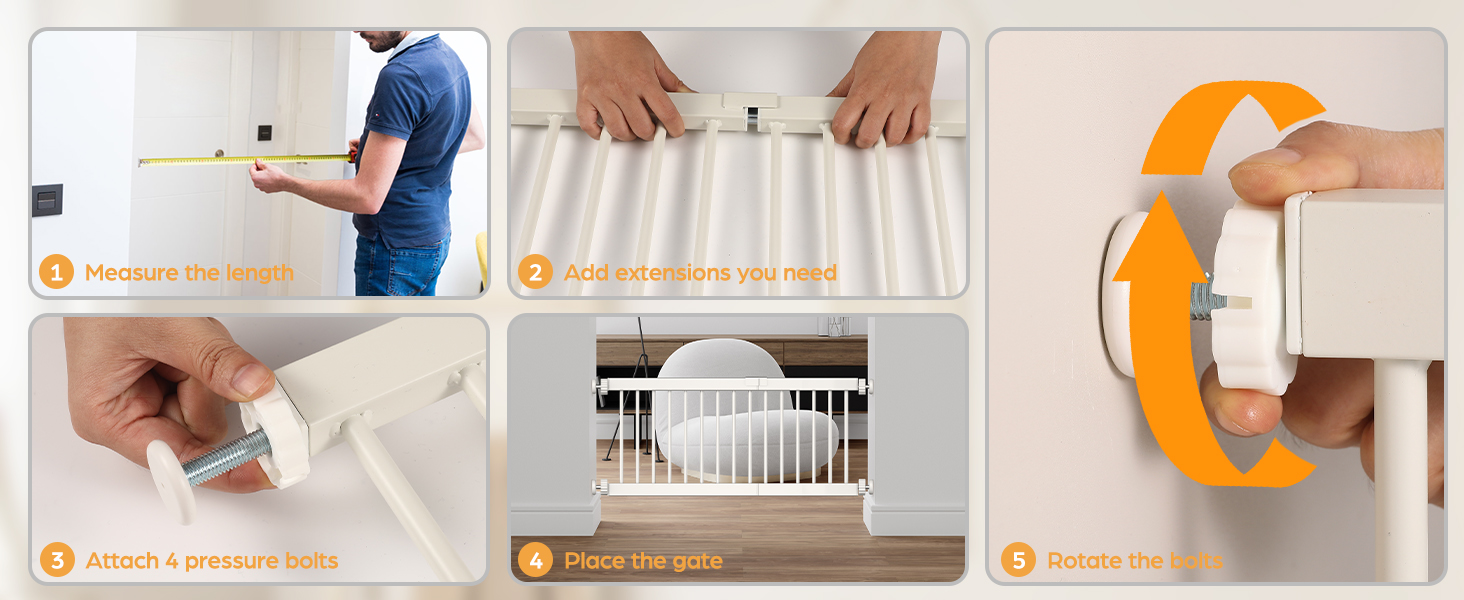 1 Measure the length

2 Add extensions you need

3 Attach 4 pressure bolts

4 Place the gate

5 Rotate the bolts