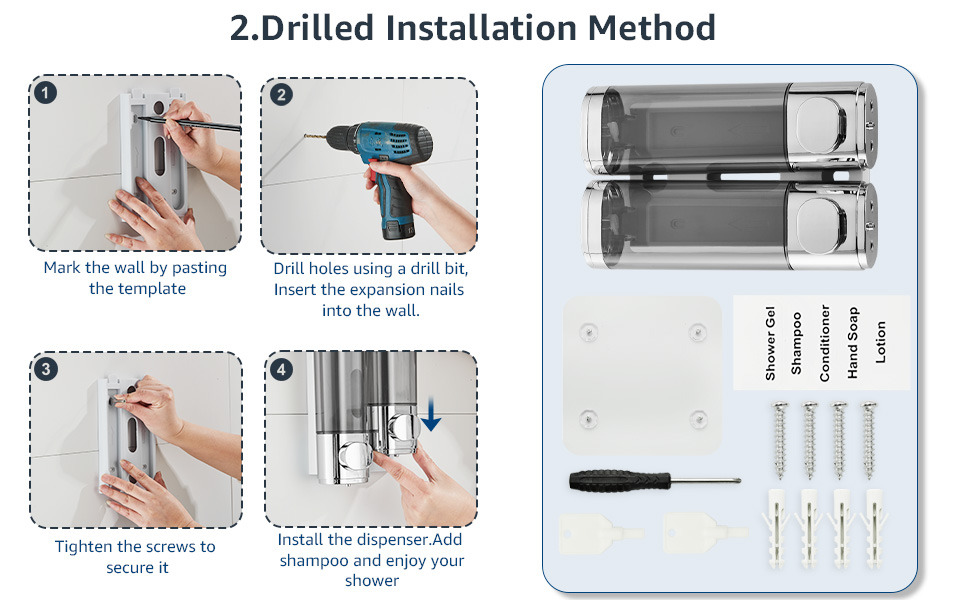 2.Drilled Installation Method

1
Mark the wall by pasting the template

2
Drill holes using a drill bit, Insert the expansion nails into the wall.

3
Tighten the screws to secure it

4
Install the dispenser.Add shampoo and enjoy your shower

Shower Gel
Shampoo
Conditioner
Hand Soap
Lotion