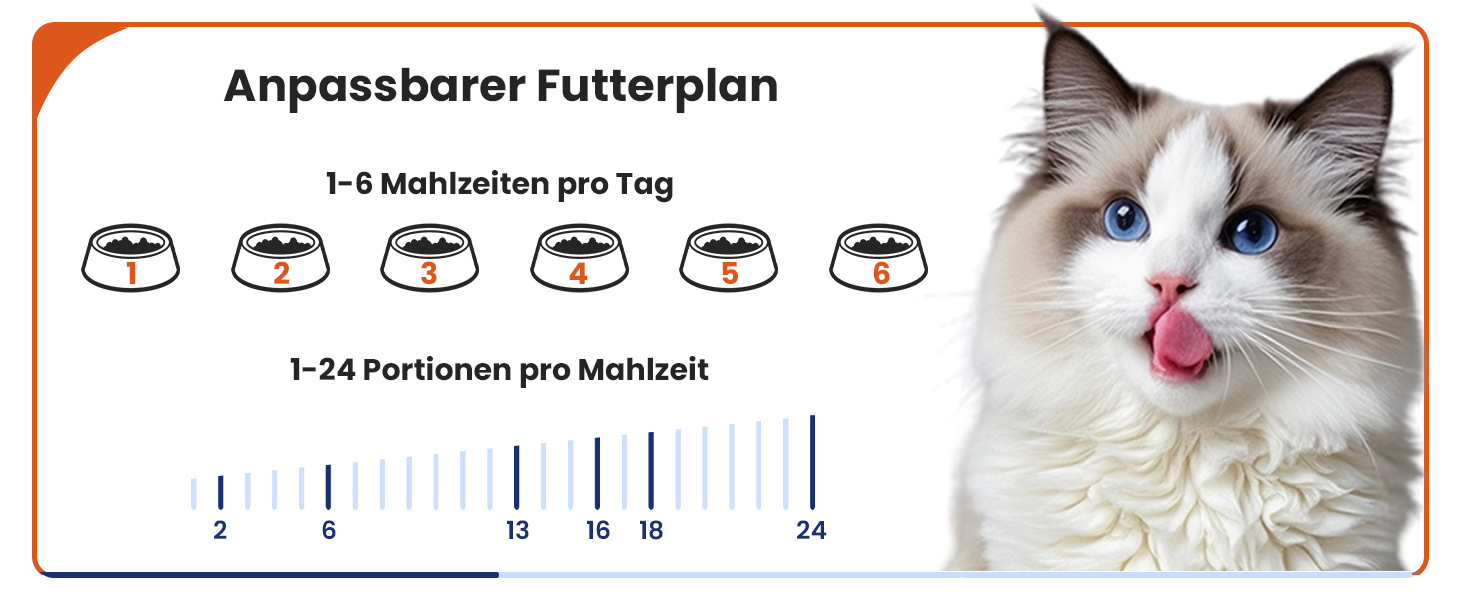 Anpassbarer Futterplan

1-6 Mahlzeiten pro Tag

1 2 3 4 5 6

1-24 Portionen pro Mahlzeit

2 6 13 16 18 24