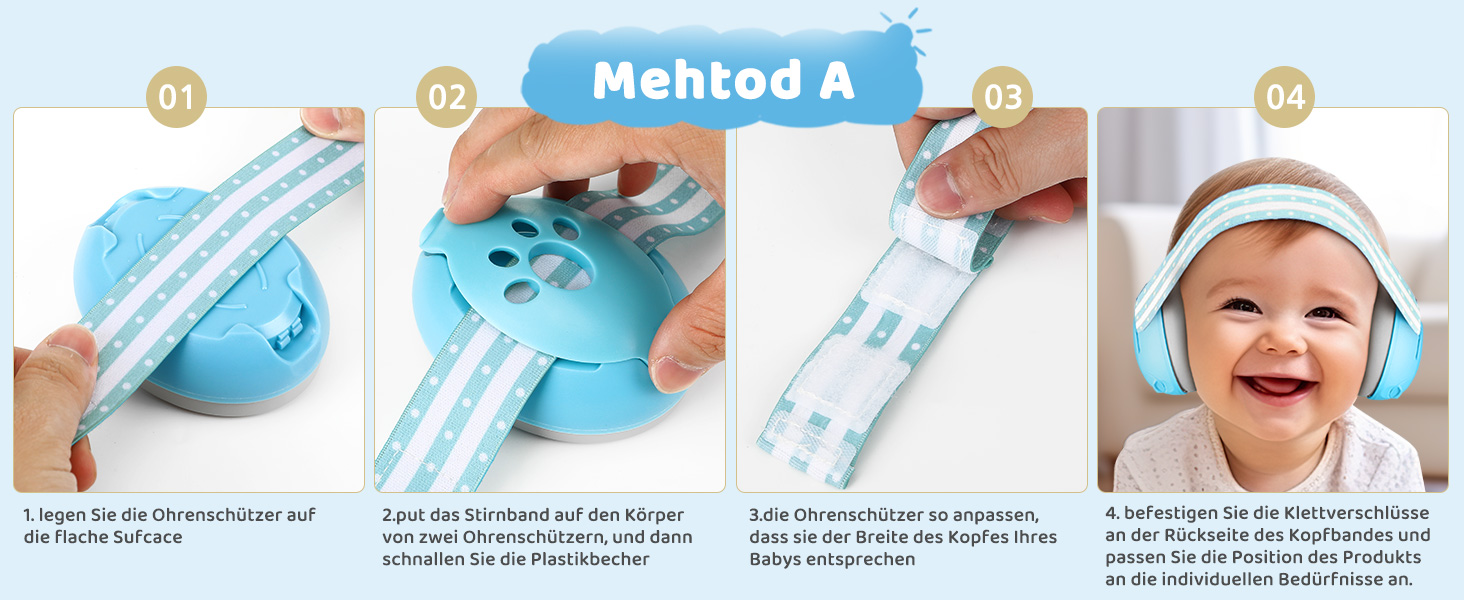 Mehtod A

01

02

03

04

1. legen Sie die Ohrenschützer auf die flache Sufcace

2.put das Stirnband auf den Körper von zwei Ohrenschützern, und dann schnallen Sie die Plastikbecher

3.die Ohrenschützer so anpassen, dass sie der Breite des Kopfes Ihres Babys entsprechen

4. befestigen Sie die Klettverschlüsse an der Rückseite des Kopfbandes und passen Sie die Position des Produkts an die individuellen Bedürfnisse an.