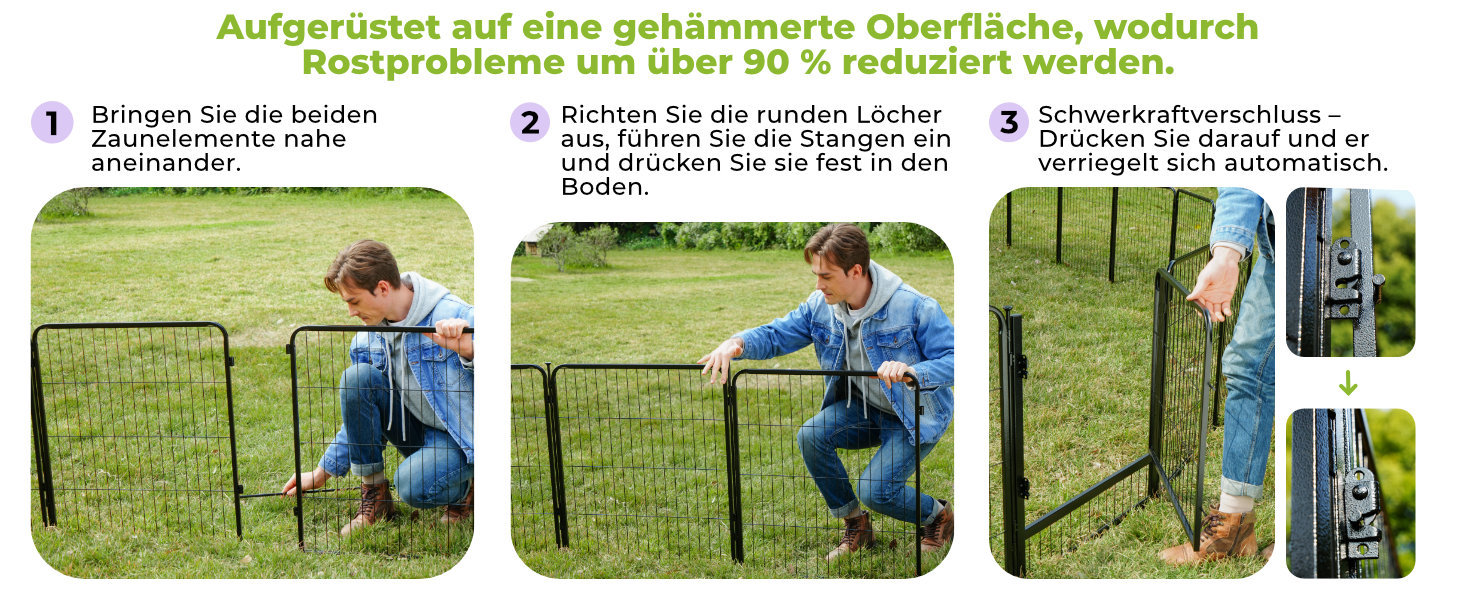 Aufgerüstet auf eine gehämmerte Oberfläche, wodurch Rostprobleme um über 90 % reduziert werden.

1 Bringen Sie die beiden Zaunelemente nahe aneinander.

2 Richten Sie die runden Löcher aus, führen Sie die Stangen ein und drücken Sie sie fest in den Boden.

3 Schwerkraftverschluss – Drücken Sie darauf und er verriegelt sich automatisch.