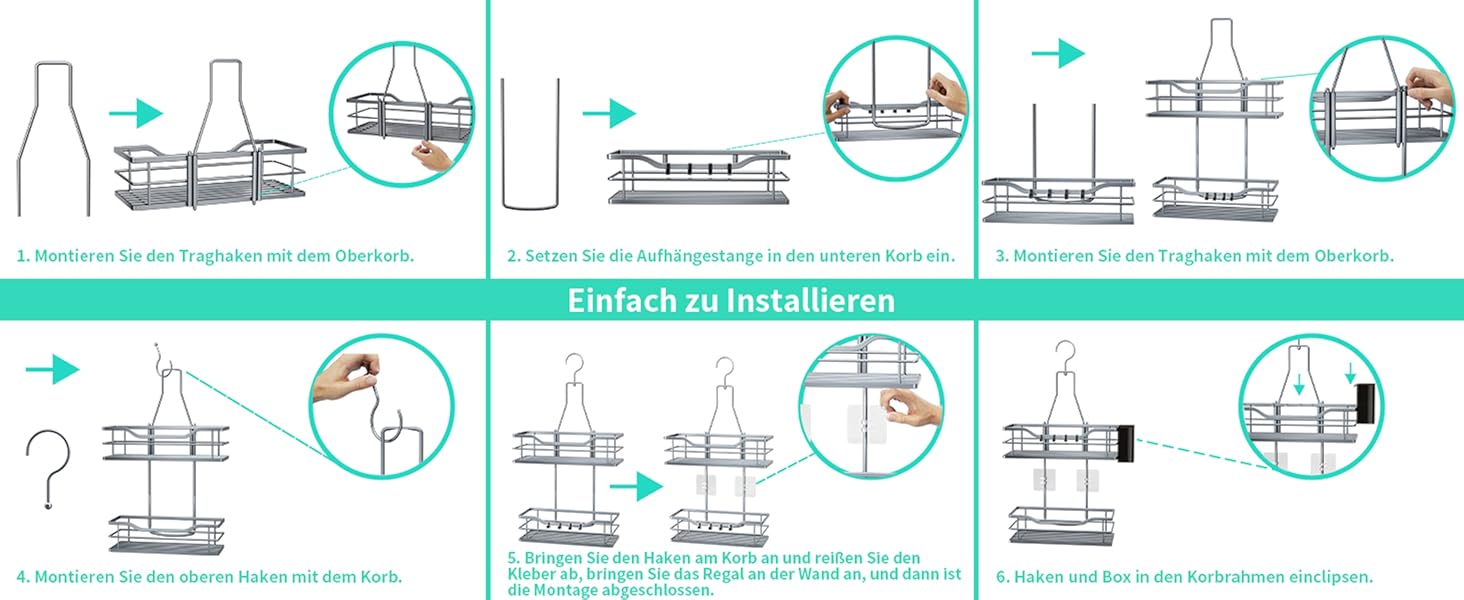 1. Montieren Sie den Traghaken mit dem Oberkorb.

2. Setzen Sie die Aufhängestange in den unteren Korb ein.

3. Montieren Sie den Traghaken mit dem Oberkorb.

Einfach zu Installieren

4. Montieren Sie den oberen Haken mit dem Korb.

5. Bringen Sie den Haken am Korb an und reißen Sie den Kleber ab, bringen Sie das Regal an der Wand an, und dann ist die Montage abgeschlossen.

6. Haken und Box in den Korbrahmen einclipsen.