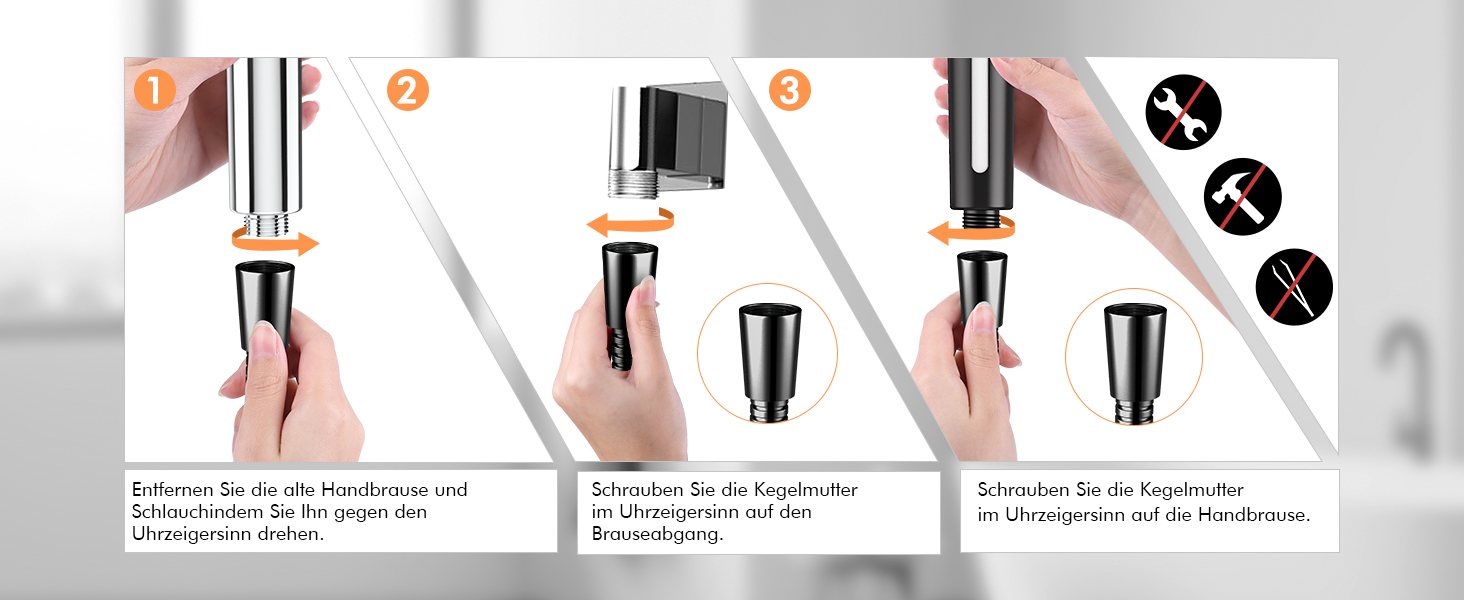 1

2

3

Entfernen Sie die alte Handbrause und Schlauchindem Sie Ihn gegen den Uhrzeigersinn drehen.

Schrauben Sie die Kegelmutter im Uhrzeigersinn auf den Brauseabgang.

Schrauben Sie die Kegelmutter im Uhrzeigersinn auf die Handbrause.