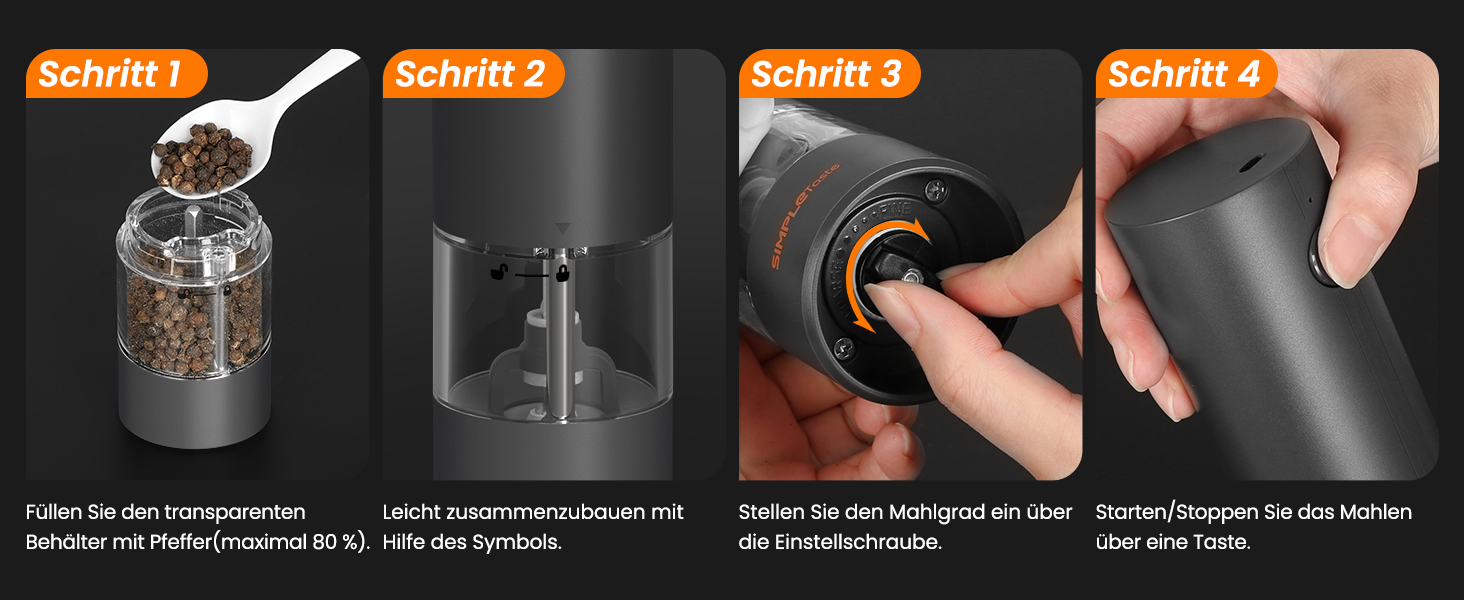 Schritt 1

Füllen Sie den transparenten Behälter mit Pfeffer(maximal 80 %).

Schritt 2

Leicht zusammenzubauen mit Hilfe des Symbols.

Schritt 3

SIMPLETaste

FINE

Stellen Sie den Mahlgrad ein über die Einstellschraube.

Schritt 4

Starten/Stoppen Sie das Mahlen über eine Taste.