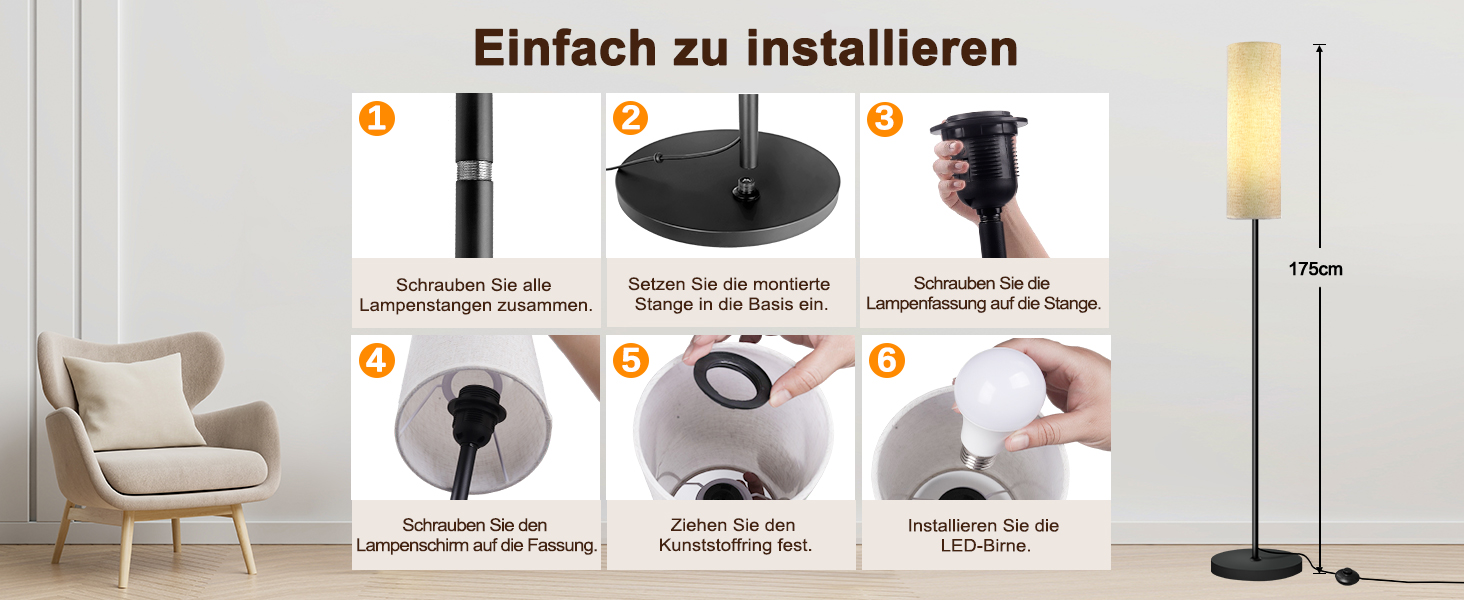 Einfach zu installieren

1
Schrauben Sie alle Lampenstangen zusammen.

2
Setzen Sie die montierte Stange in die Basis ein.

3
Schrauben Sie die Lampenfassung auf die Stange.

4
Schrauben Sie den Lampenschirm auf die Fassung.

5
Ziehen Sie den Kunststoffring fest.

6
Installieren Sie die LED-Birne.

175cm