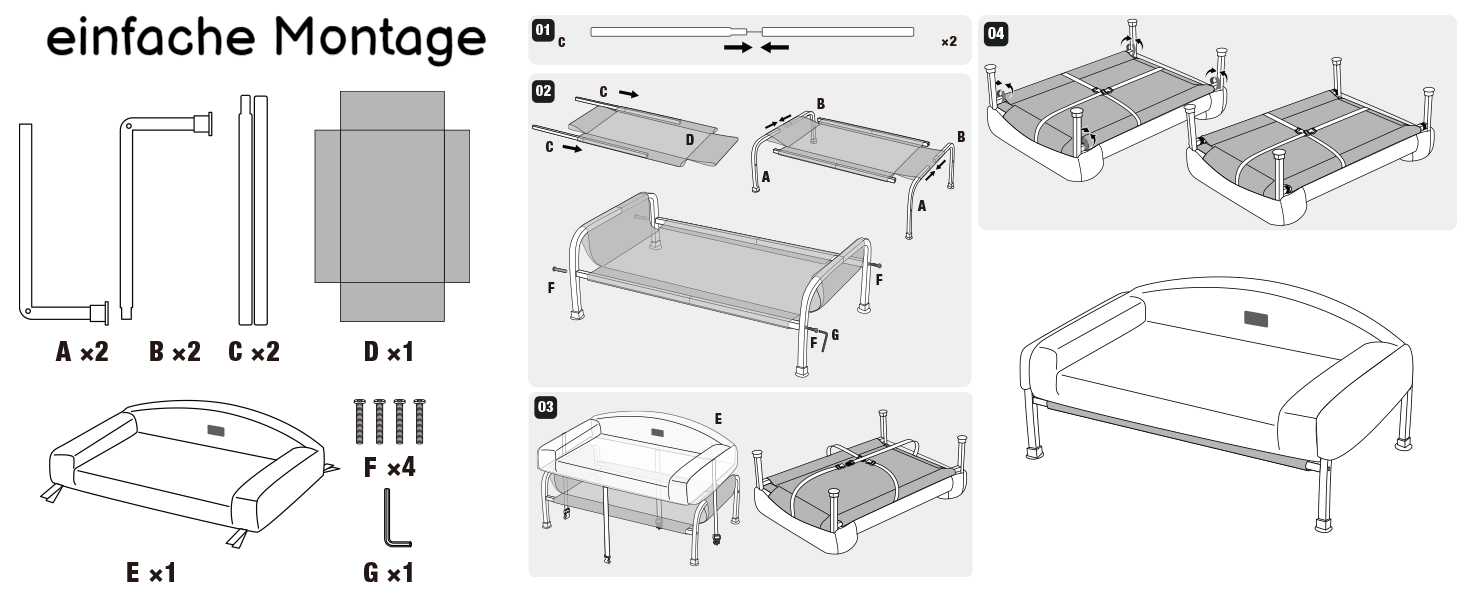 einfache Montage

A ×2 B ×2 C ×2 D ×1

E ×1

F ×4

G ×1

01
C
×2

02
C
C
D
B
B
A
A
F
F
F
G

03
E

04