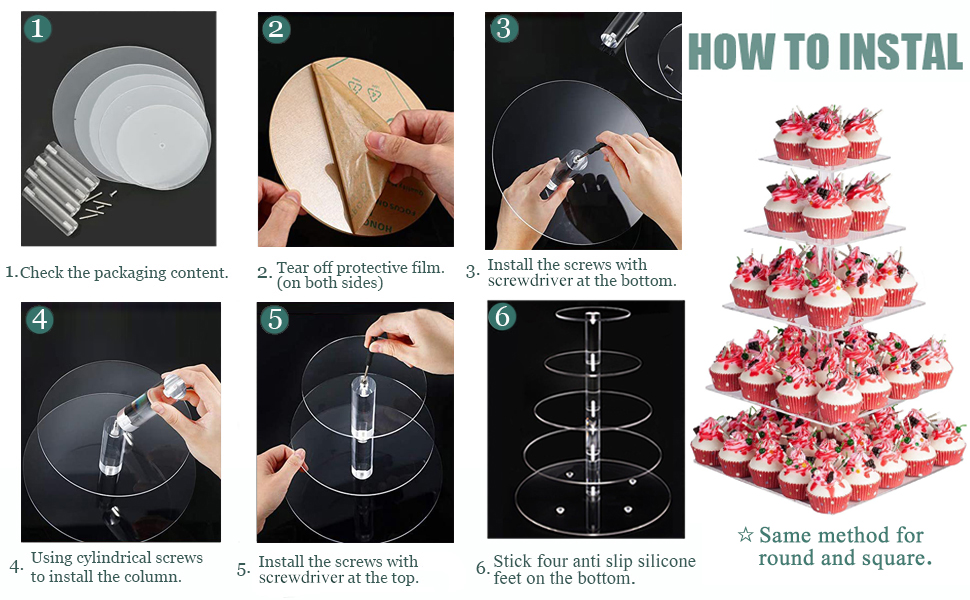 HOW TO INSTAL

1

1. Check the packaging content.

2

2. Tear off protective film. (on both sides)

3

3. Install the screws with screwdriver at the bottom.

4

4. Using cylindrical screws to install the column.

5

5. Install the screws with screwdriver at the top.

6

6. Stick four anti slip silicone feet on the bottom.

☆ Same method for round and square.