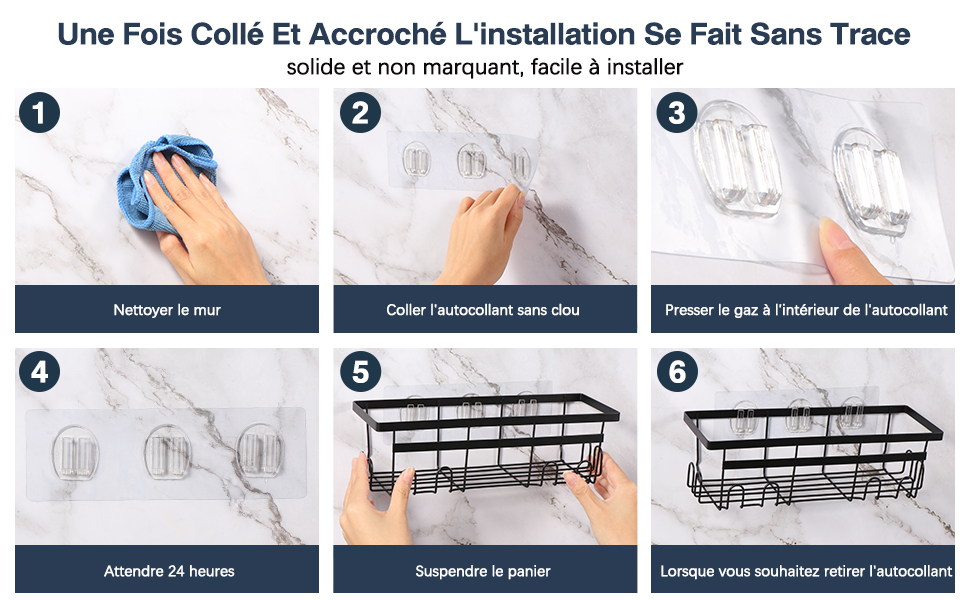 Une Fois Collé Et Accroché L'installation Se Fait Sans Trace
solide et non marquant, facile à installer

1
Nettoyer le mur

2
Coller l'autocollant sans clou

3
Presser le gaz à l'intérieur de l'autocollant

4
Attendre 24 heures

5
Suspendre le panier

6
Lorsque vous souhaitez retirer l'autocollant