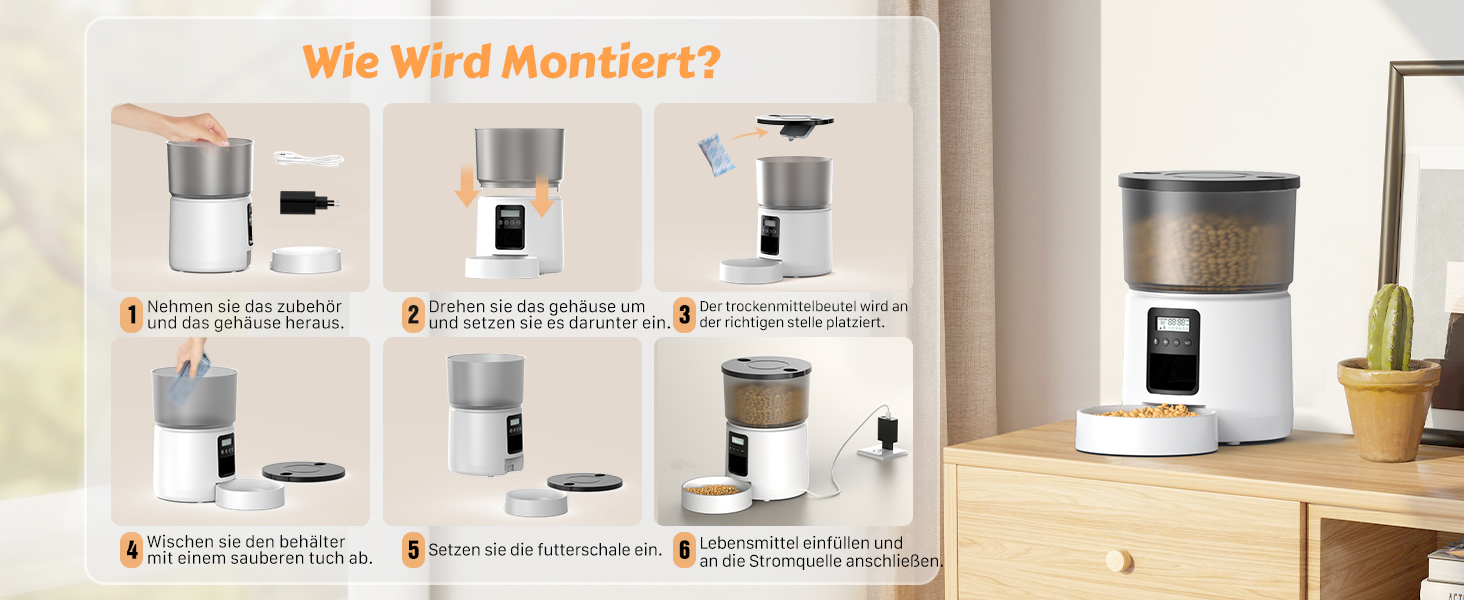 Wie Wird Montiert?

1 Nehmen sie das zubehör und das gehäuse heraus.

2 Drehen sie das gehäuse um und setzen sie es darunter ein.

3 Der trockenmittelbeutel wird an der richtigen stelle platziert.

4 Wischen sie den behälter mit einem sauberen tuch ab.

5 Setzen sie die futterschale ein.

6 Lebensmittel einfüllen und an die Stromquelle anschließen.