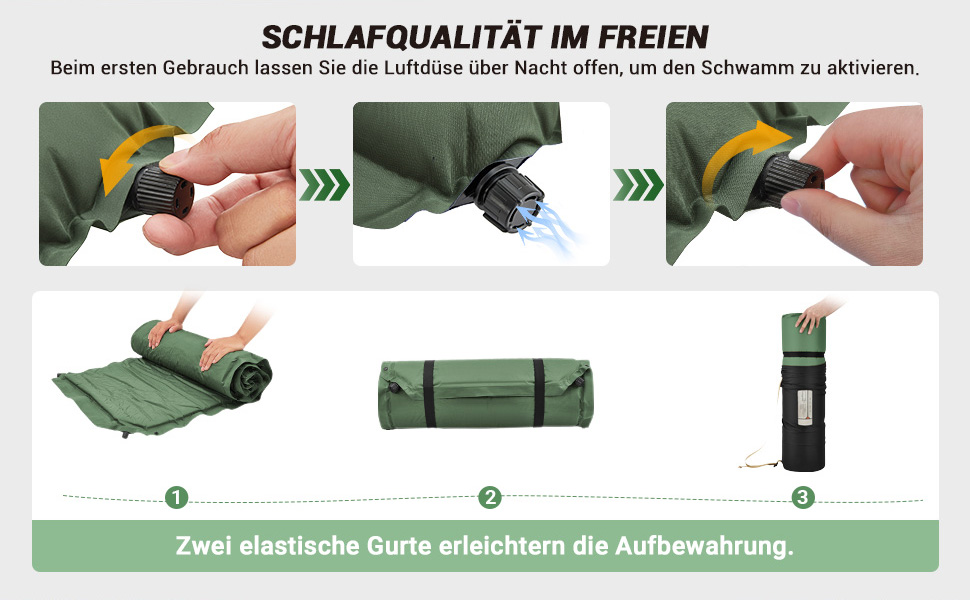 SCHLAFQUALITÄT IM FREIEN
Beim ersten Gebrauch lassen Sie die Luftdüse über Nacht offen, um den Schwamm zu aktivieren.

1
2
3

Zwei elastische Gurte erleichtern die Aufbewahrung.