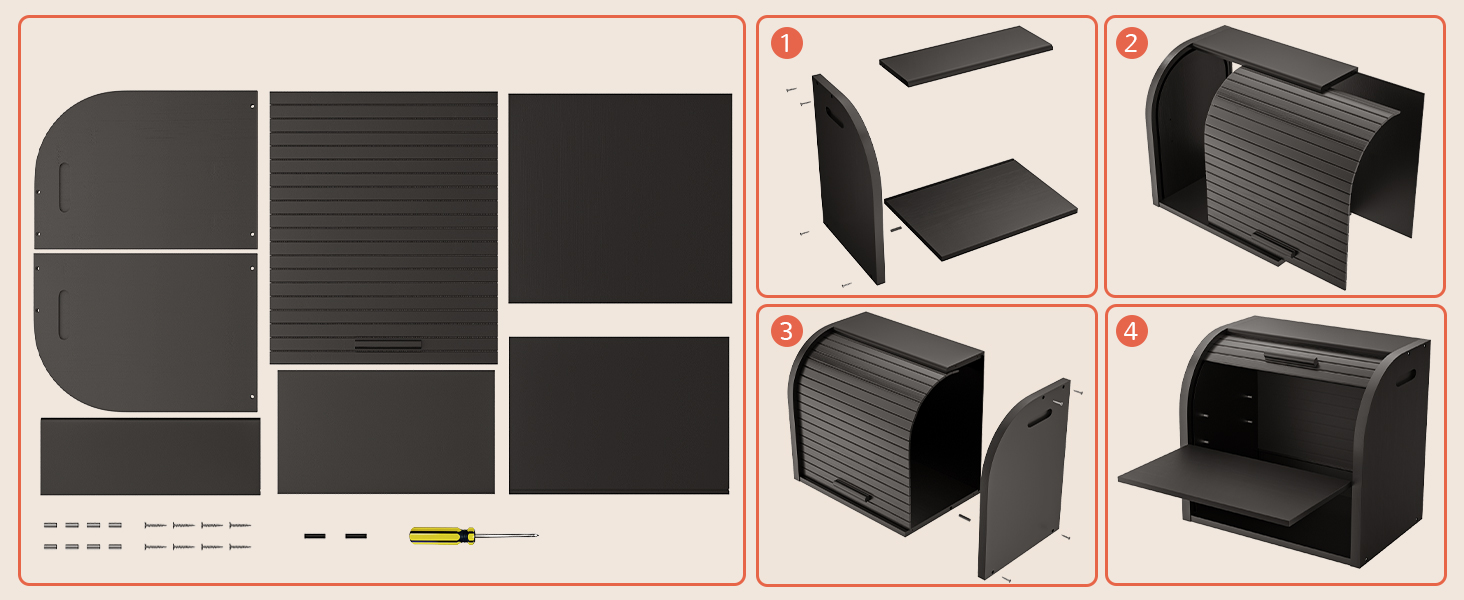 1

2

3

4