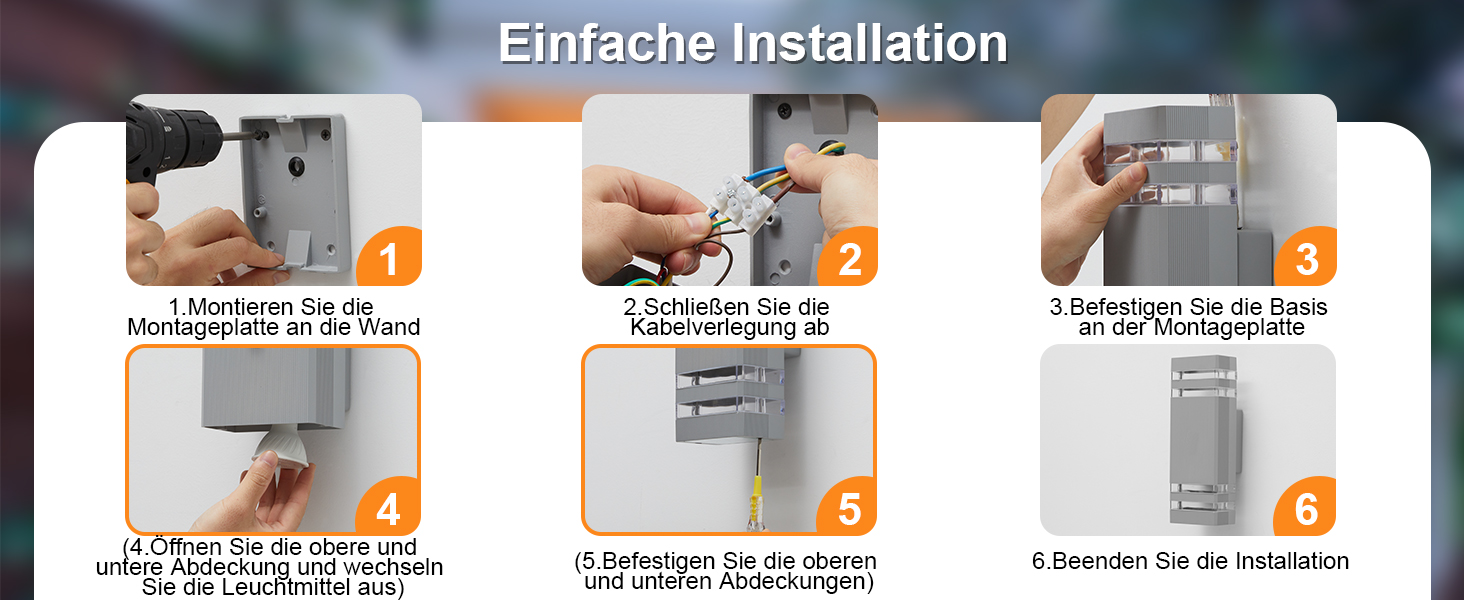 Einfache Installation

1

1.Montieren Sie die Montageplatte an die Wand

2

2.Schließen Sie die Kabelverlegung ab

3

3.Befestigen Sie die Basis an der Montageplatte

4

(4.Öffnen Sie die obere und untere Abdeckung und wechseln Sie die Leuchtmittel aus)

5

(5.Befestigen Sie die oberen und unteren Abdeckungen)

6

6.Beenden Sie die Installation