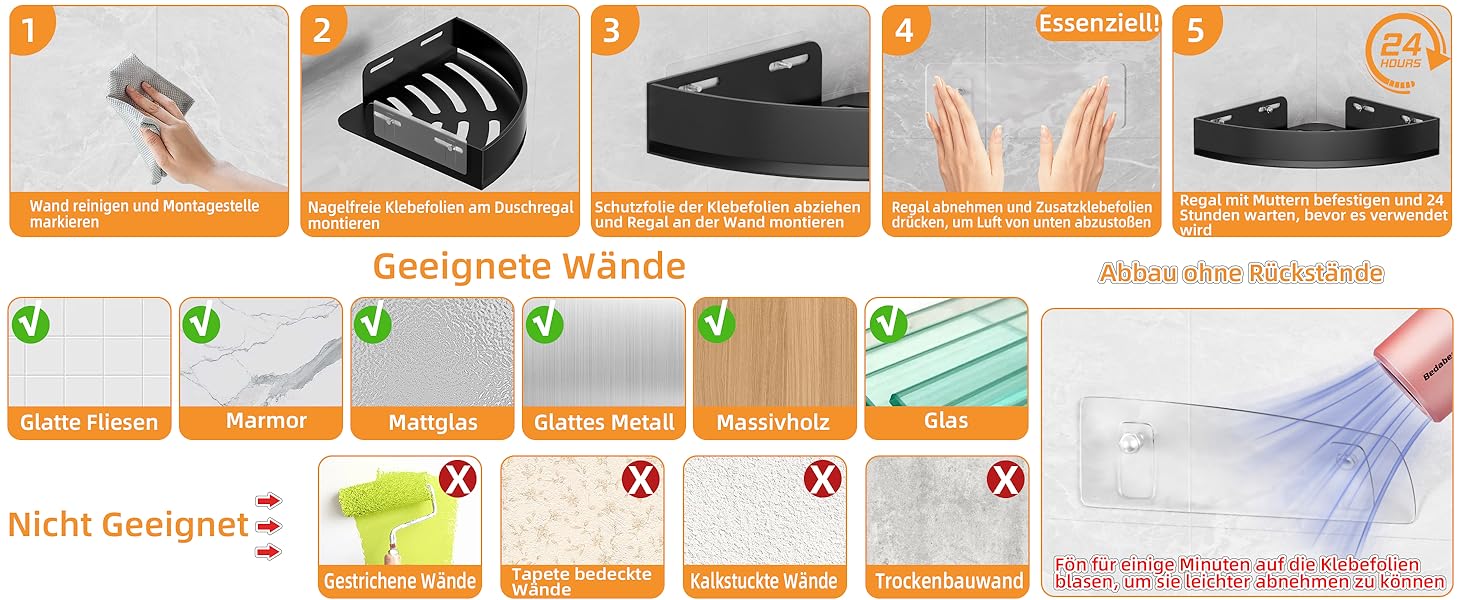 1

Wand reinigen und Montagestelle markieren

2

Nagelfreie Klebefolien am Duschregal montieren

3

Schutzfolie der Klebefolien abziehen und Regal an der Wand montieren

4

Essenziell!

Regal abnehmen und Zusatzklebefolien drücken, um Luft von unten abzustoßen

5

24 HOURS

Regal mit Muttern befestigen und 24 Stunden warten, bevor es verwendet wird

Geeignete Wände

Glatte Fliesen

Marmor

Mattglas

Glattes Metall

Massivholz

Glas

Nicht Geeignet

Gestrichene Wände

Tapete bedeckte Wände

Kalkstuckte Wände

Trockenbauwand

Abbau ohne Rückstände

Bedabe

Fön für einige Minuten auf die Klebefolien blasen, um sie leichter abnehmen zu können