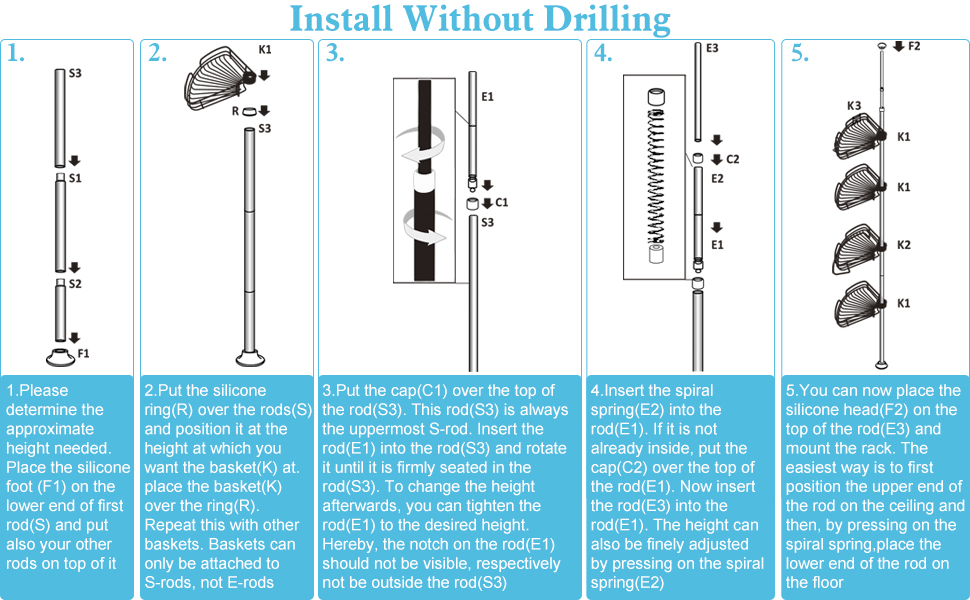 Install Without Drilling

1.

S3

S1

S2

F1

1.Please determine the approximate height needed. Place the silicone foot (F1) on the lower end of first rod(S) and put also your other rods on top of it

2.

K1

R

S3

2.Put the silicone ring(R) over the rods(S) and position it at the height at which you want the basket(K) at. place the basket(K) over the ring(R). Repeat this with other baskets. Baskets can only be attached to S-rods, not E-rods

3.

E1

C1

S3

3.Put the cap(C1) over the top of the rod(S3). This rod(S3) is always the uppermost S-rod. Insert the rod(E1) into the rod(S3) and rotate it until it is firmly seated in the rod(S3). To change the height afterwards, you can tighten the rod(E1) to the desired height. Hereby, the notch on the rod(E1) should not be visible, respectively not be outside the rod(S3)

4.

E3

C2

E2

E1

4.Insert the spiral spring(E2) into the rod(E1). If it is not already inside, put the cap(C2) over the top of the rod(E1). Now insert the rod(E3) into the rod(E1). The height can also be finely adjusted by pressing on the spiral spring(E2)

5.

F2

K3

K1

K1

K2

K1

5.You can now place the silicone head(F2) on the top of the rod(E3) and mount the rack. The easiest way is to first position the upper end of the rod on the ceiling and then, by pressing on the spiral spring,place the lower end of the rod on the floor