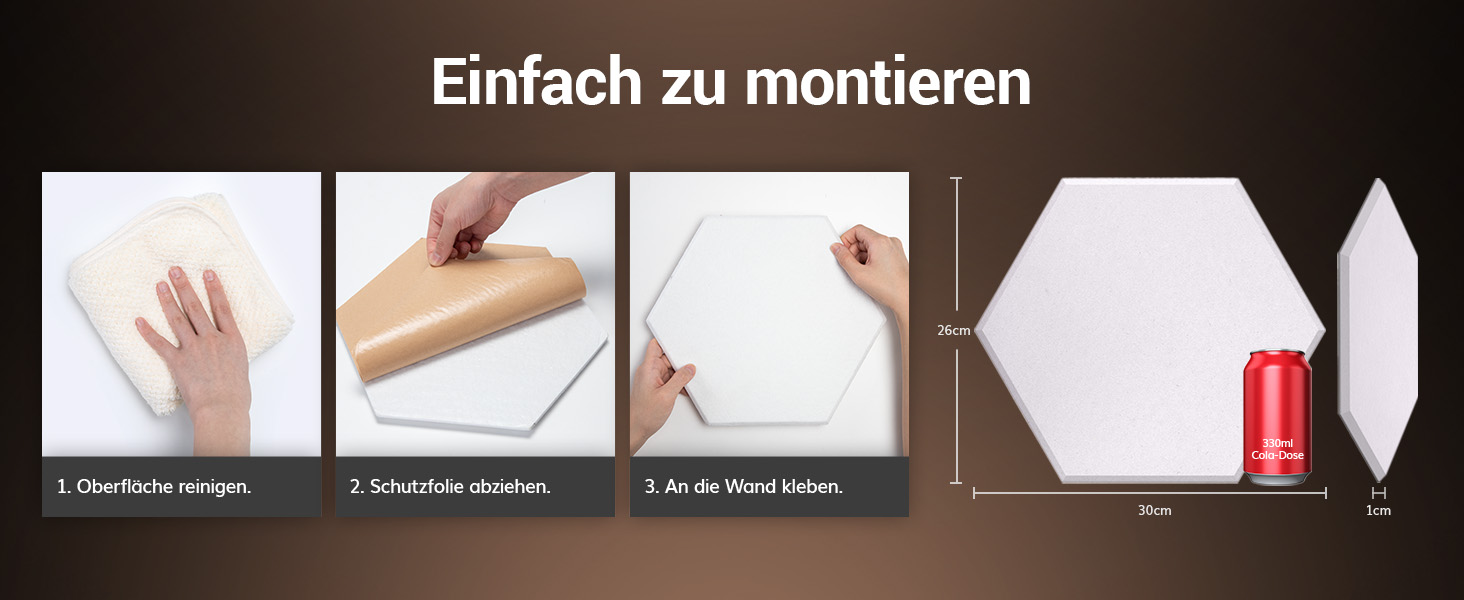 Einfach zu montieren

1. Oberfläche reinigen.

2. Schutzfolie abziehen.

3. An die Wand kleben.

26cm

330ml
Cola-Dose

30cm

1cm