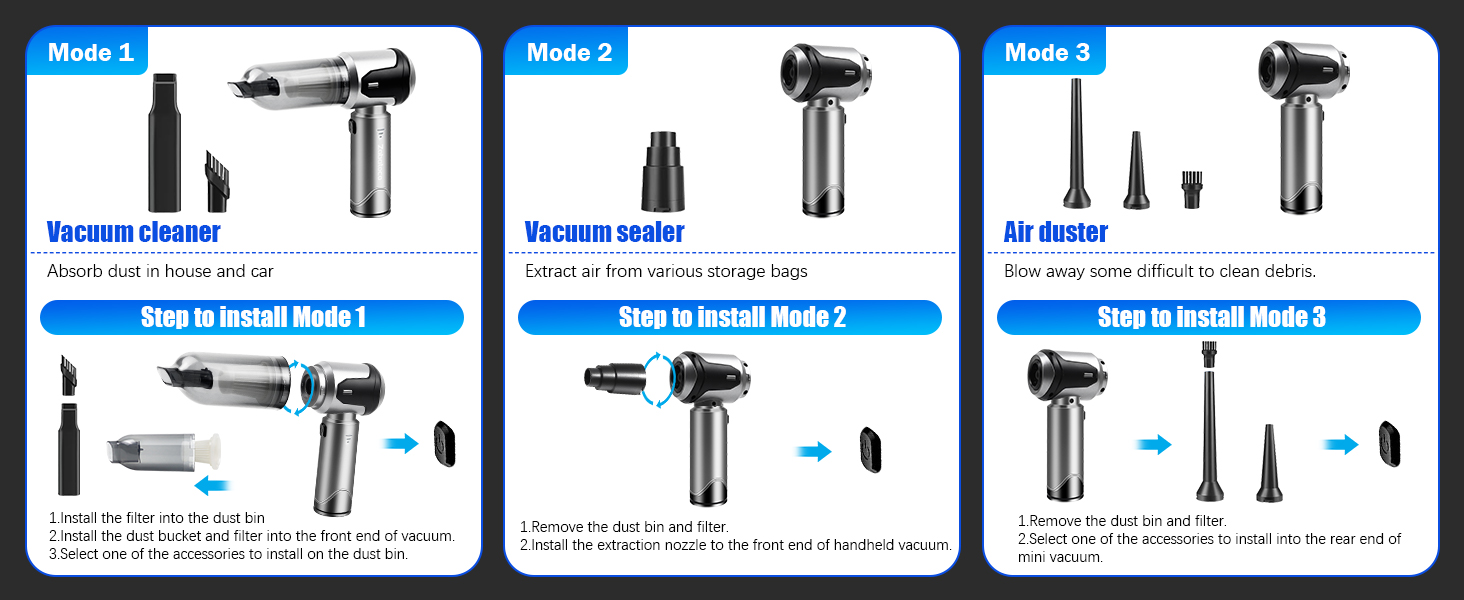 Mode 1

Vacuum cleaner

Absorb dust in house and car

Step to install Mode 1

1.Install the filter into the dust bin
2.Install the dust bucket and filter into the front end of vacuum.
3.Select one of the accessories to install on the dust bin.

Mode 2

Vacuum sealer

Extract air from various storage bags

Step to install Mode 2

1.Remove the dust bin and filter.
2.Install the extraction nozzle to the front end of handheld vacuum.

Mode 3

Air duster

Blow away some difficult to clean debris.

Step to install Mode 3

1.Remove the dust bin and filter.
2.Select one of the accessories to install into the rear end of mini vacuum.