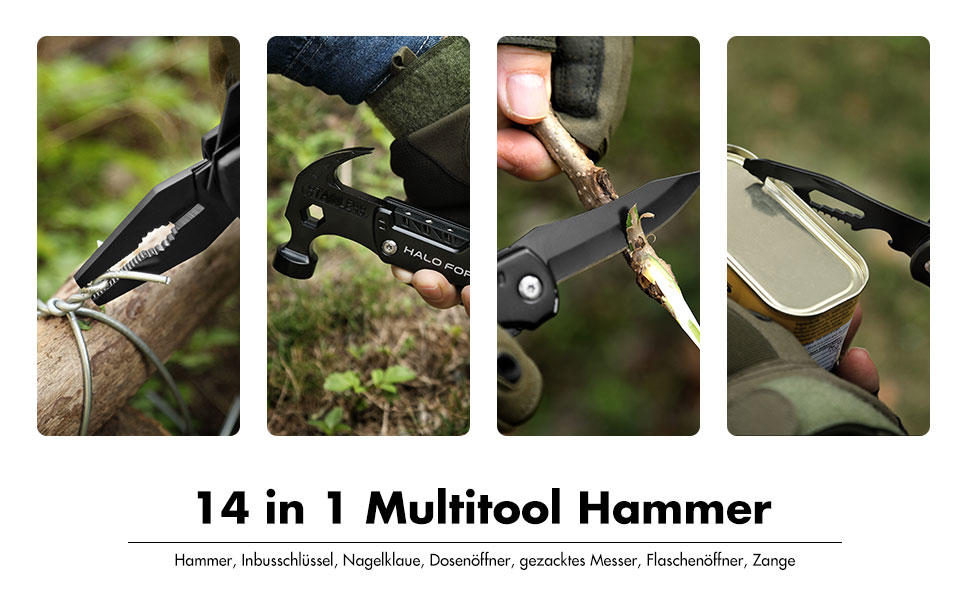 STAINLESS

HALO FOR

14 in 1 Multitool Hammer

Hammer, Inbusschlüssel, Nagelklaue, Dosenöffner, gezacktes Messer, Flaschenöffner, Zange