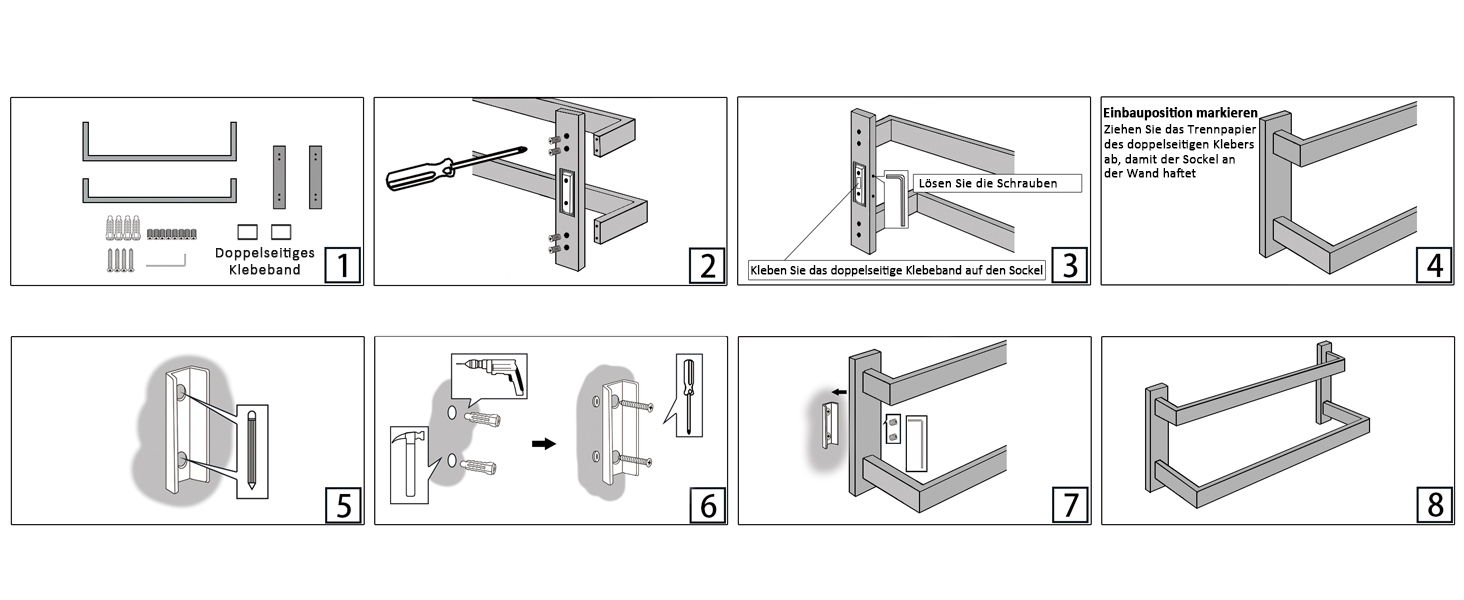 Doppelseitiges Klebeband

1

2

Lösen Sie die Schrauben

Kleben Sie das doppelseitige Klebeband auf den Sockel

3

Einbauposition markieren

Ziehen Sie das Trennpapier des doppelseitigen Klebers ab, damit der Sockel an der Wand haftet

4

5

6

7

8