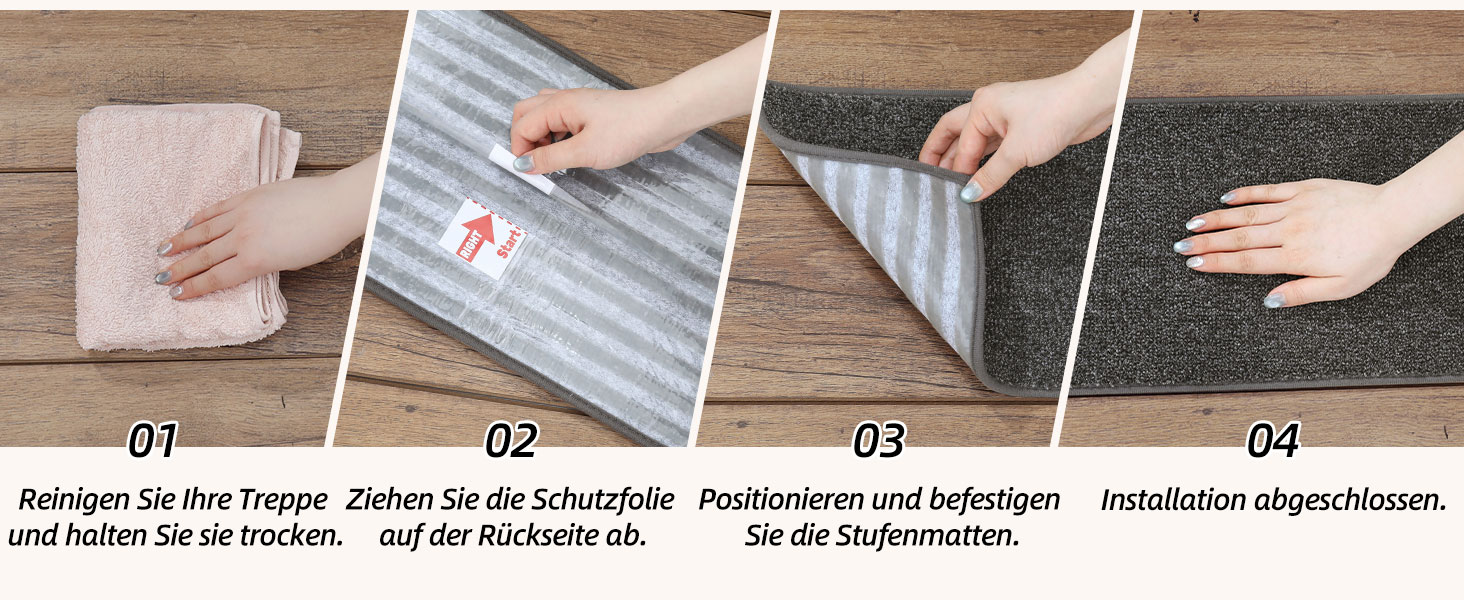 RIGHT
Start

01

Reinigen Sie Ihre Treppe und halten Sie sie trocken.

02

Ziehen Sie die Schutzfolie auf der Rückseite ab.

03

Positionieren und befestigen Sie die Stufenmatten.

04

Installation abgeschlossen.