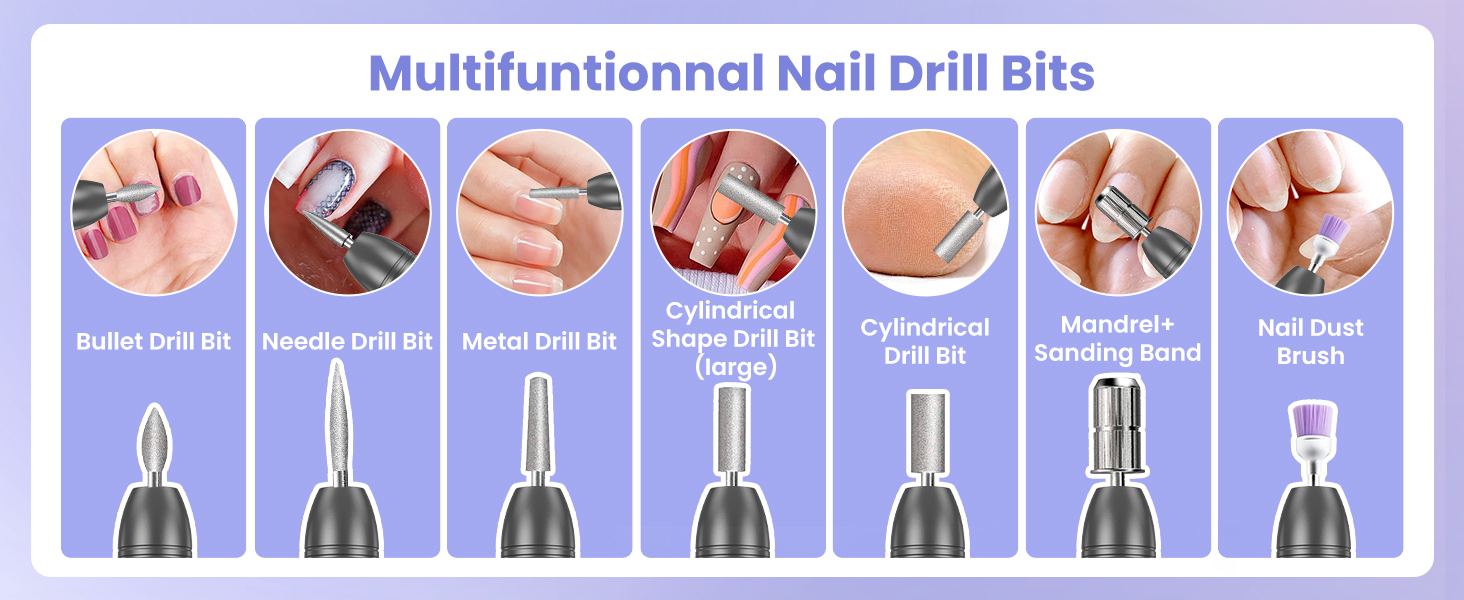 Multifuntionnal Nail Drill Bits

Bullet Drill Bit

Needle Drill Bit

Metal Drill Bit

Cylindrical Shape Drill Bit (large)

Cylindrical Drill Bit

Mandrel+ Sanding Band

Nail Dust Brush