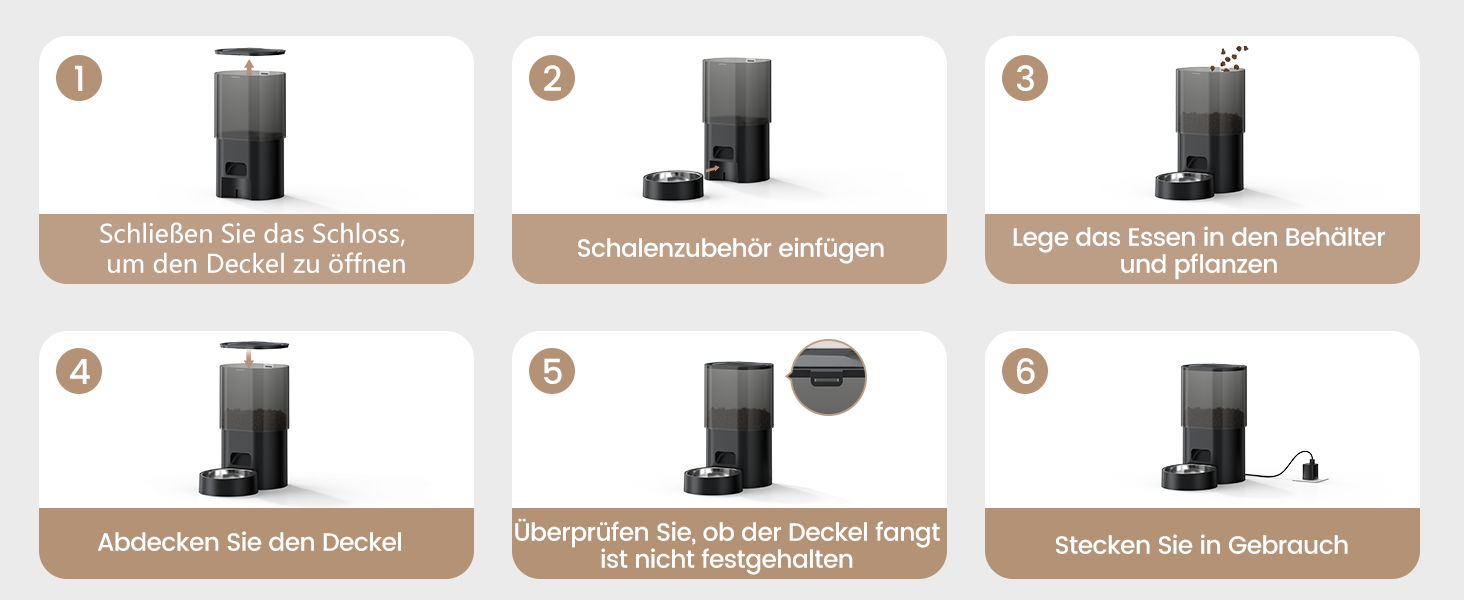 1

Schließen Sie das Schloss, um den Deckel zu öffnen

2

Schalenzubehör einfügen

3

Lege das Essen in den Behälter und pflanzen

4

Abdecken Sie den Deckel

5

Überprüfen Sie, ob der Deckel fangt ist nicht festgehalten

6

Stecken Sie in Gebrauch