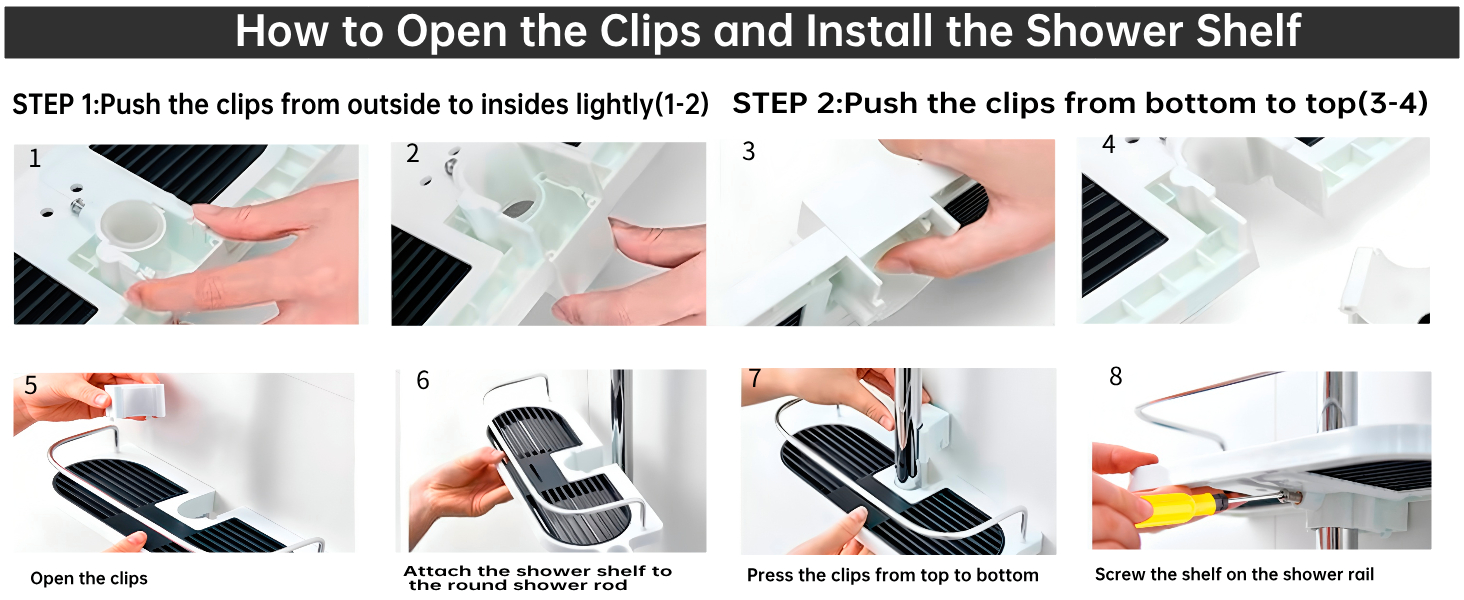 How to Open the Clips and Install the Shower Shelf

STEP 1:Push the clips from outside to insides lightly(1-2)

STEP 2:Push the clips from bottom to top(3-4)

1

2

3

4

5

Open the clips

6

Attach the shower shelf to the round shower rod

7

Press the clips from top to bottom

8

Screw the shelf on the shower rail