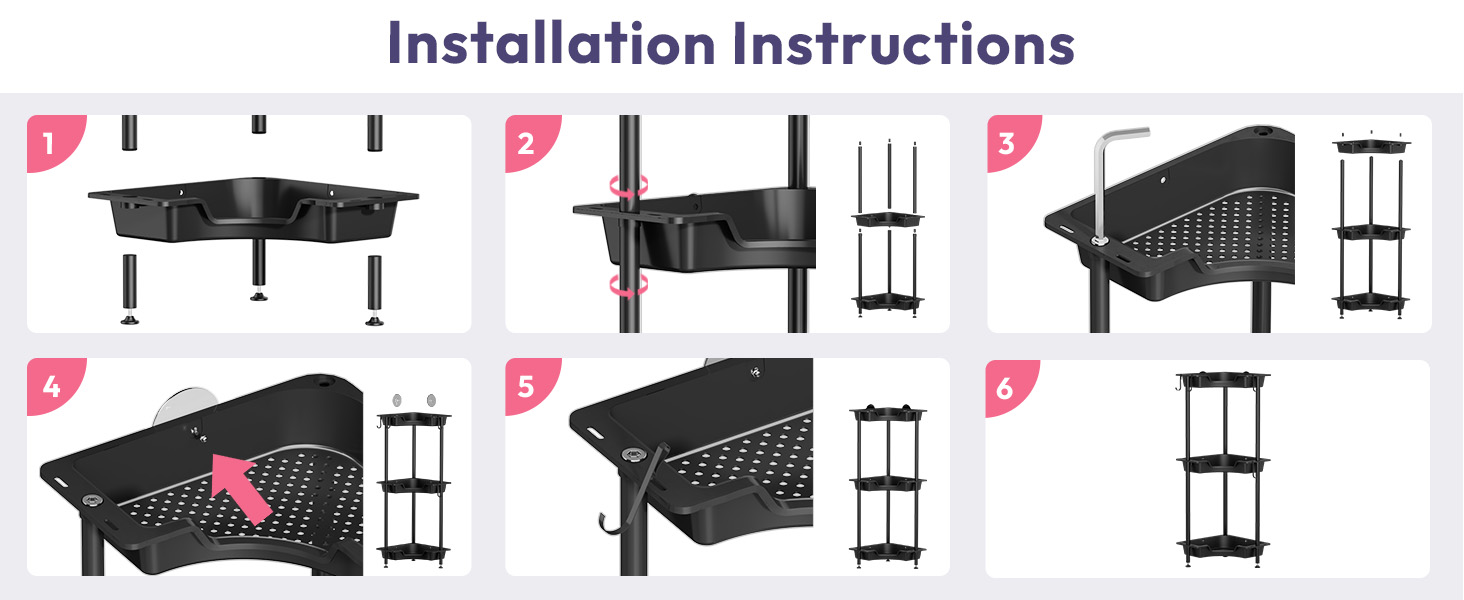 Installation Instructions

1

2

3

4

5

6