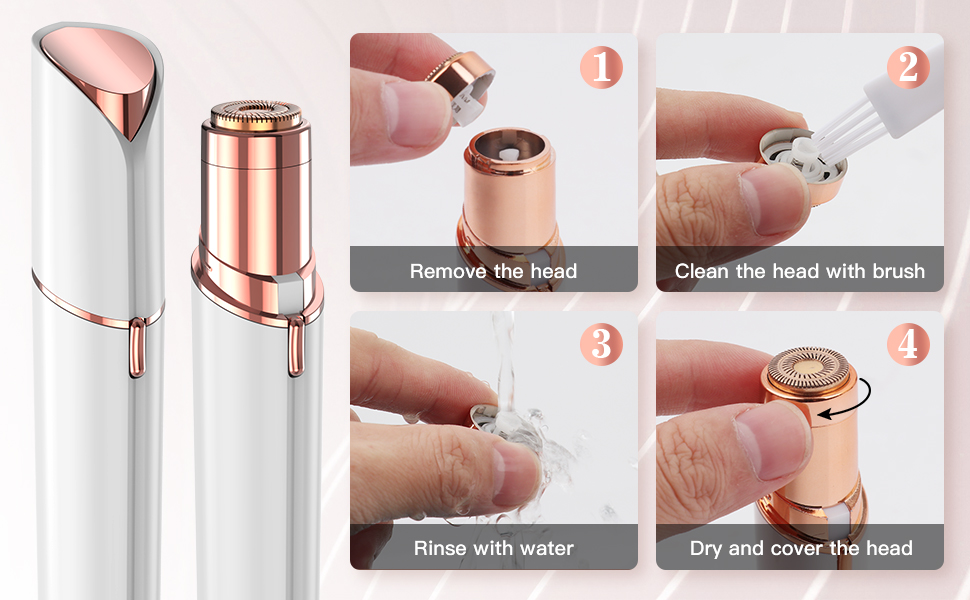 1
Remove the head

2
Clean the head with brush

3
Rinse with water

4
Dry and cover the head