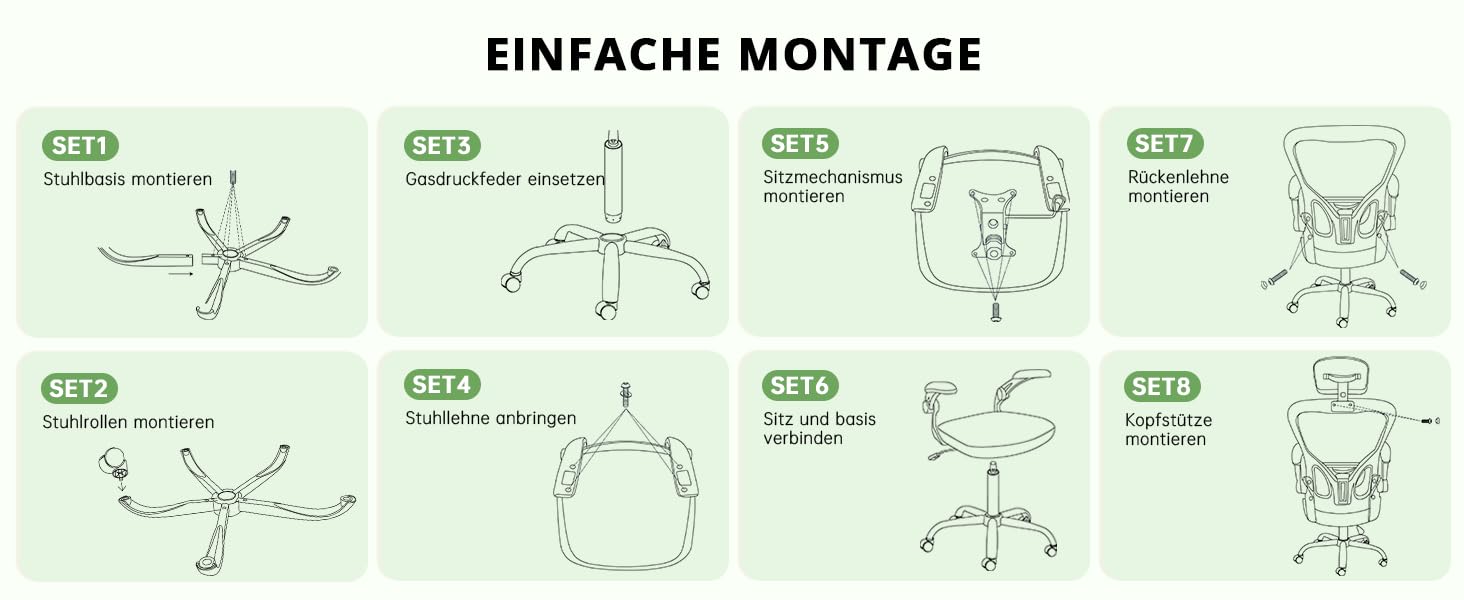 EINFACHE MONTAGE

SET1
Stuhlbasis montieren

SET3
Gasdruckfeder einsetzen

SET5
Sitzmechanismus montieren

SET7
Rückenlehne montieren

SET2
Stuhlrollen montieren

SET4
Stuhllehne anbringen

SET6
Sitz und basis verbinden

SET8
Kopfstütze montieren