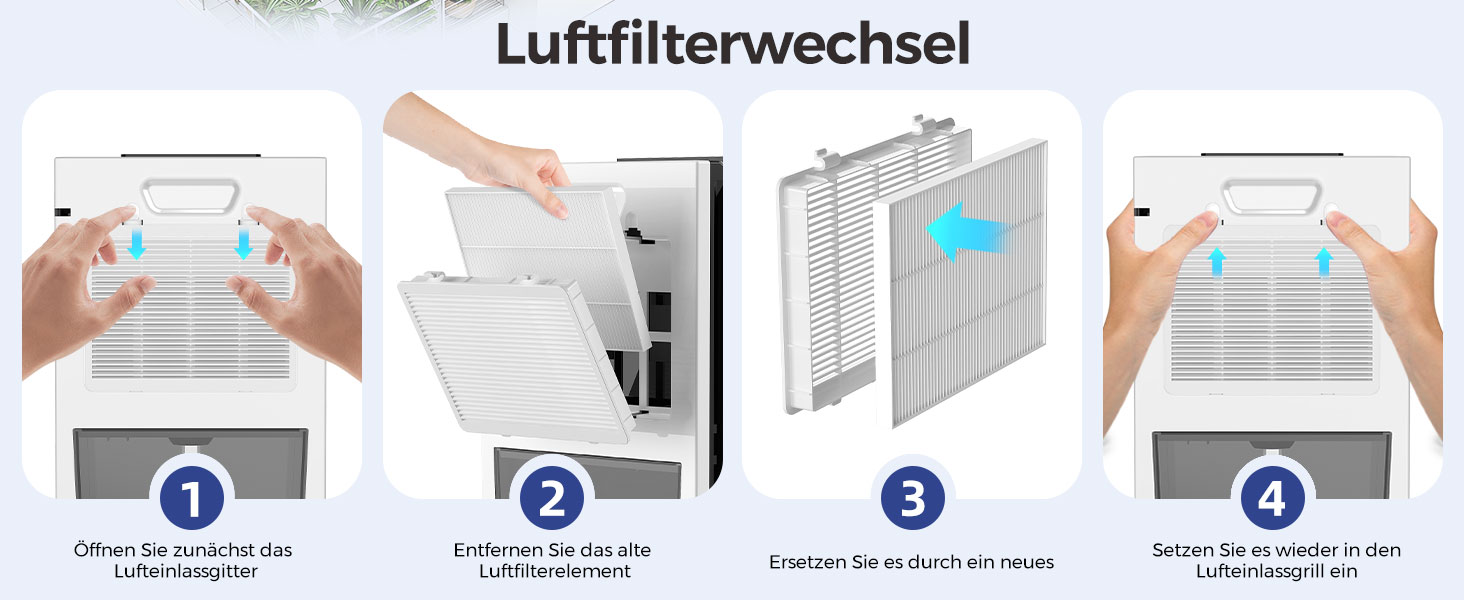 Luftfilterwechsel

1
Öffnen Sie zunächst das Lufteinlassgitter

2
Entfernen Sie das alte Luftfilterelement

3
Ersetzen Sie es durch ein neues

4
Setzen Sie es wieder in den Lufteinlassgrill ein