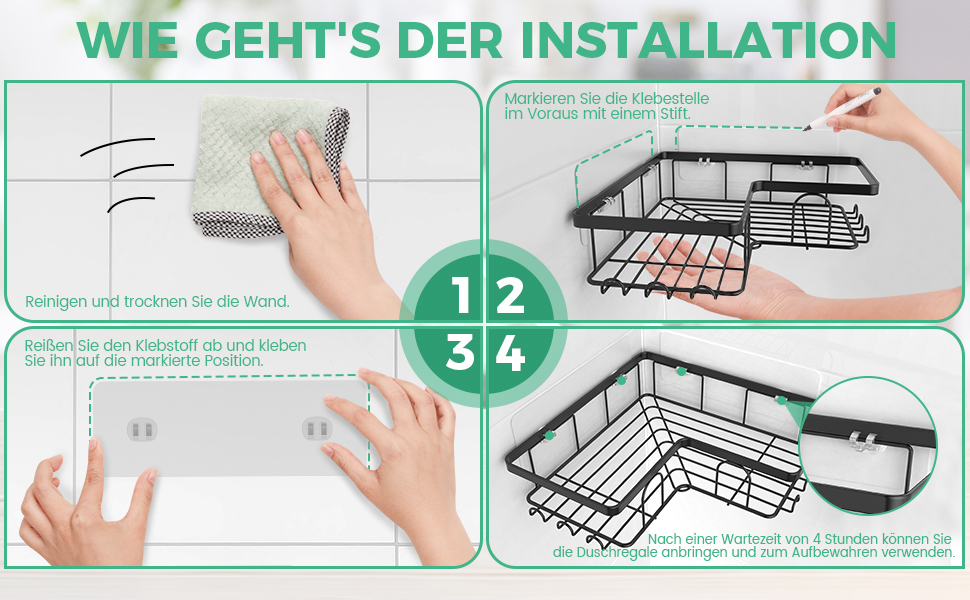 WIE GEHT'S DER INSTALLATION

Reinigen und trocknen Sie die Wand.

Markieren Sie die Klebestelle im Voraus mit einem Stift.

1 2
3 4

Reißen Sie den Klebstoff ab und kleben Sie ihn auf die markierte Position.

Nach einer Wartezeit von 4 Stunden können Sie die Duschregale anbringen und zum Aufbewahren verwenden.