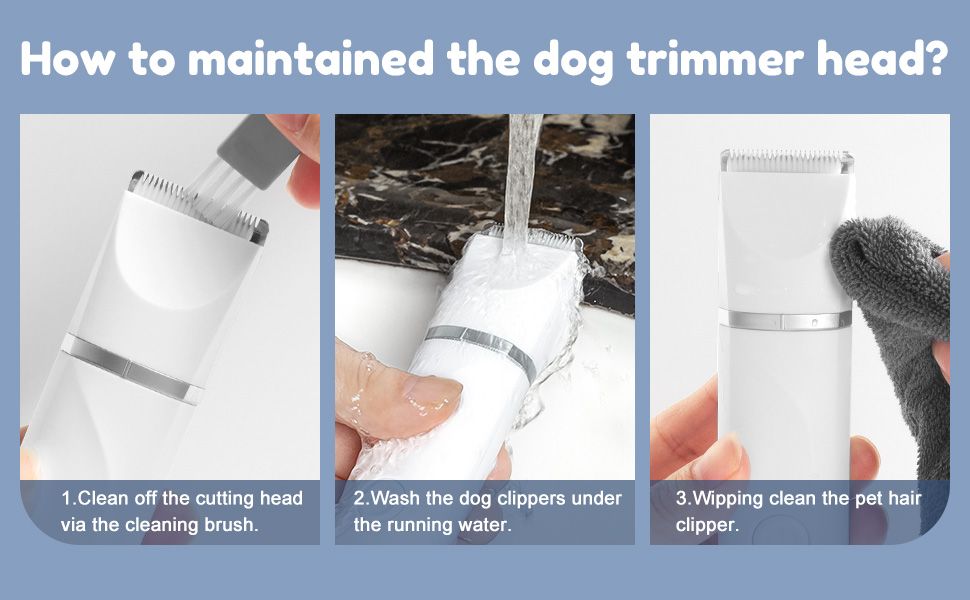 How to maintained the dog trimmer head?

1.Clean off the cutting head via the cleaning brush.

2.Wash the dog clippers under the running water.

3.Wipping clean the pet hair clipper.