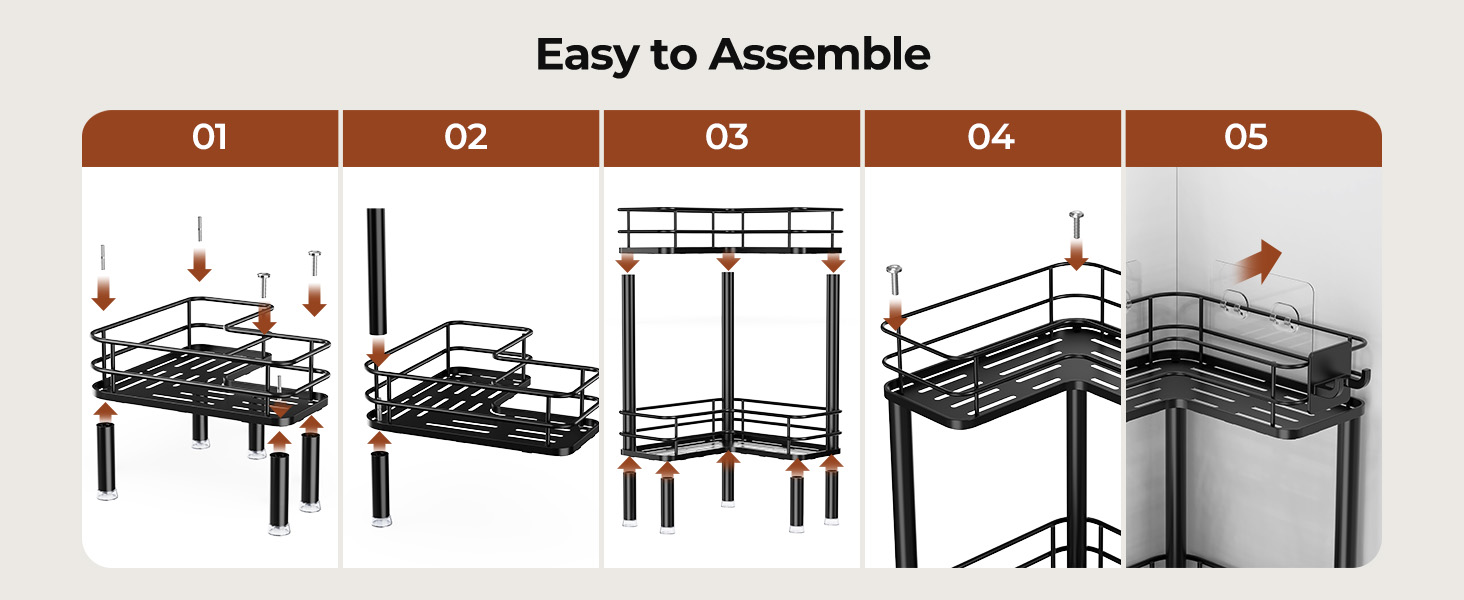 Easy to Assemble

01

02

03

04

05