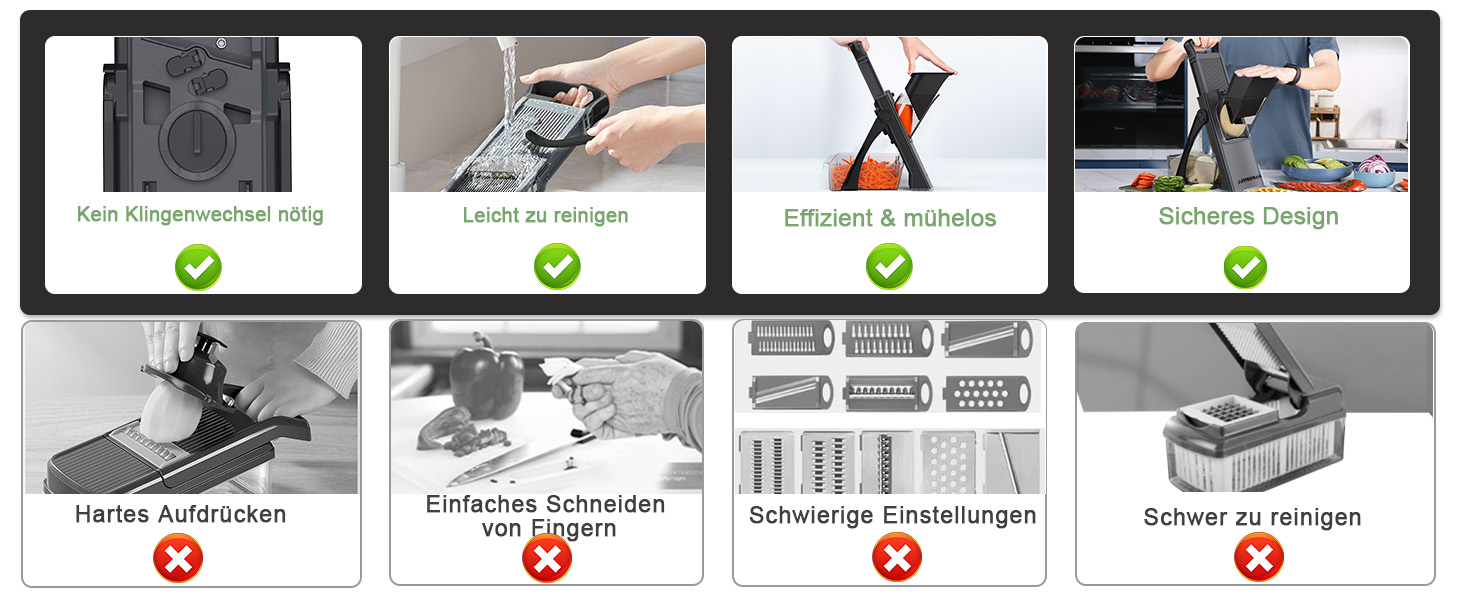 Kein Klingenwechsel nötig

Leicht zu reinigen

Effizient & mühelos

Sicheres Design

Hartes Aufdrücken

Einfaches Schneiden von Fingern

Schwierige Einstellungen

Schwer zu reinigen